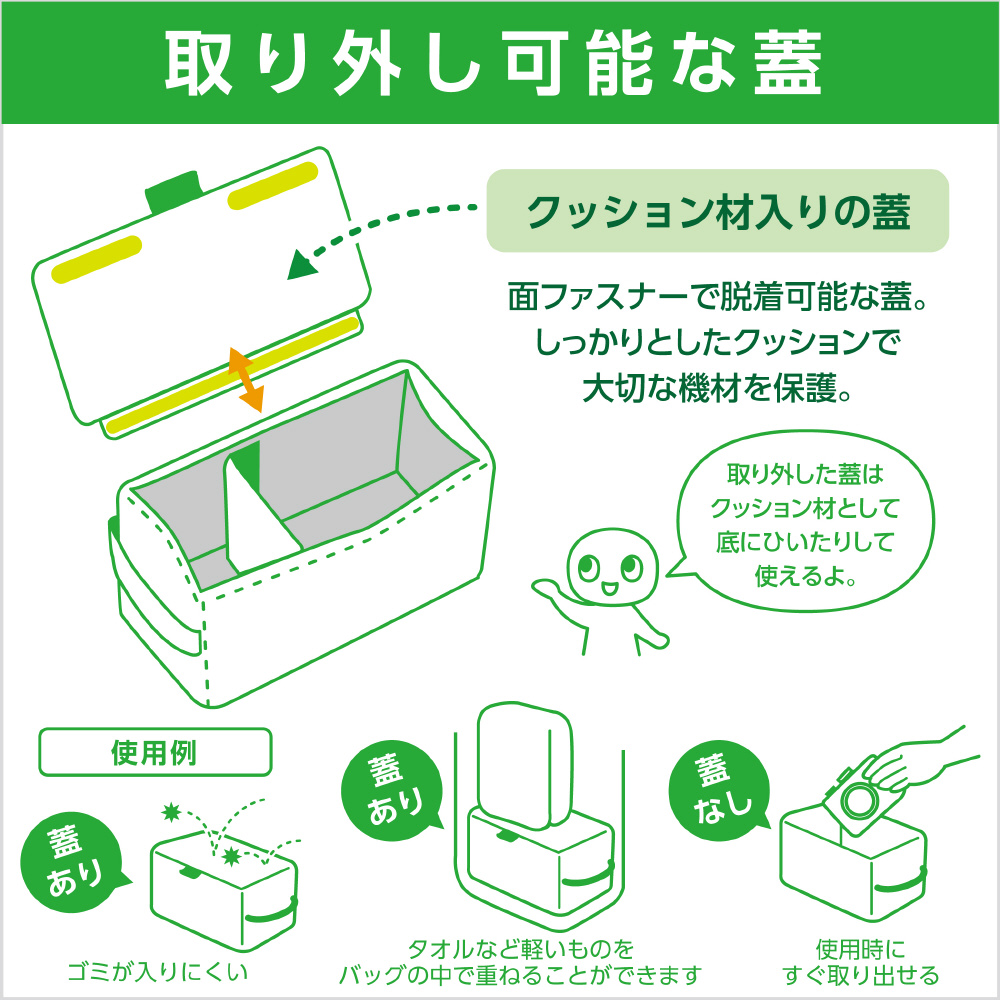 取り外し可能な蓋

クッション材入りの蓋

面ファスナーで脱着可能な蓋。
しっかりとしたクッションで
大切な機材を保護。

取り外した蓋は
クッション材として
底にひいたりして
使えるよ。

使用例

蓋
あり

ゴミが入りにくい

蓋
あり

タオルなど軽いものを
バッグの中で重ねることができます

蓋
なし

使用時に
すぐ取り出せる