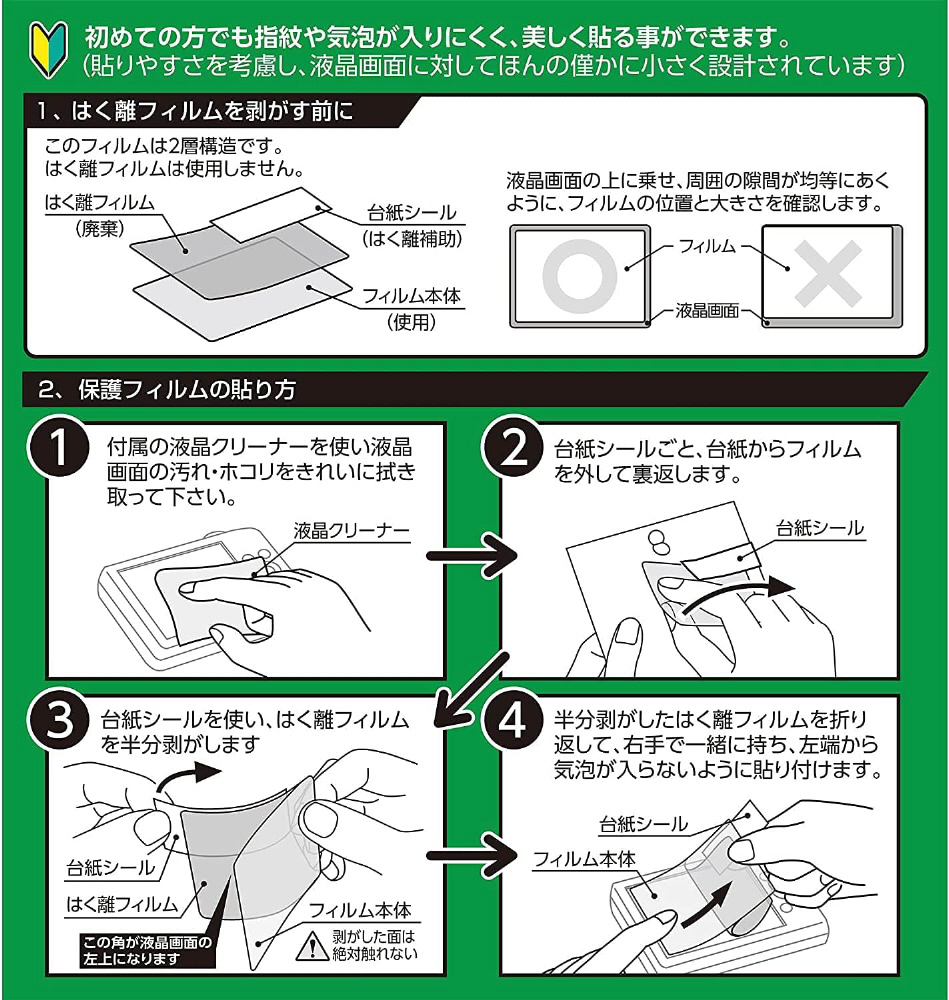 初めての方でも指紋や気泡が入りにくく、美しく貼る事ができます。
(貼りやすさを考慮し、液晶画面に対してほんの僅かに小さく設計されています)

1、はく離フィルムを剥がす前に

このフィルムは2層構造です。
はく離フィルムは使用しません。

はく離フィルム
(廃棄)

台紙シール
(はく離補助)

フィルム本体
(使用)

液晶画面の上に乗せ、周囲の隙間が均等にあくように、フィルムの位置と大きさを確認します。

フィルム

液晶画面

2、保護フィルムの貼り方

1
付属の液晶クリーナーを使い液晶画面の汚れ・ホコリをきれいに拭き取って下さい。

液晶クリーナー

2
台紙シールごと、台紙からフィルムを外して裏返します。

台紙シール

3
台紙シールを使い、はく離フィルムを半分剥がします

台紙シール

はく離フィルム

フィルム本体

この角が液晶画面の左上になります

剥がした面は絶対触れない

4
半分剥がしたはく離フィルムを折り返して、右手で一緒に持ち、左端から気泡が入らないように貼り付けます。

台紙シール

フィルム本体