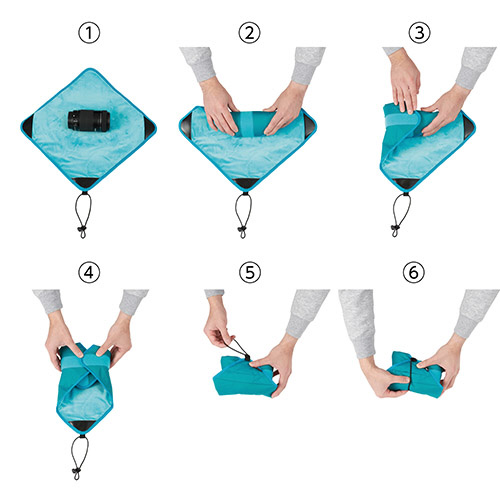 ①
②
③
④
⑤
⑥