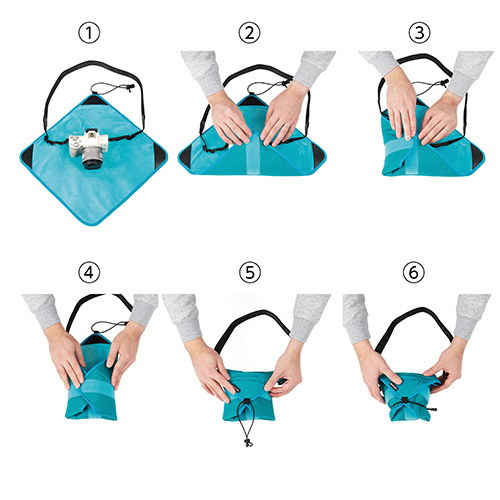 ①
②
③
④
⑤
⑥