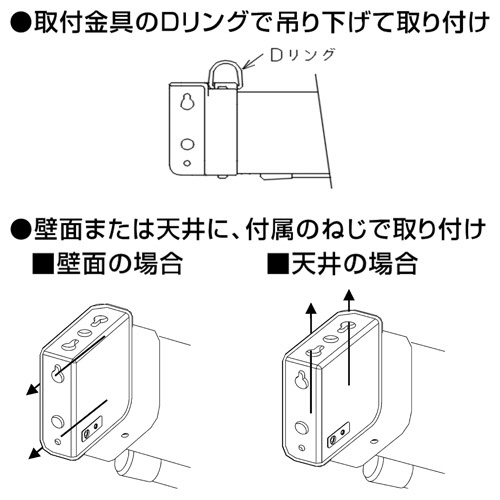 ●取付金具のDリングで吊り下げて取り付け

Dリング

●壁面または天井に、付属のねじで取り付け

■壁面の場合

■天井の場合