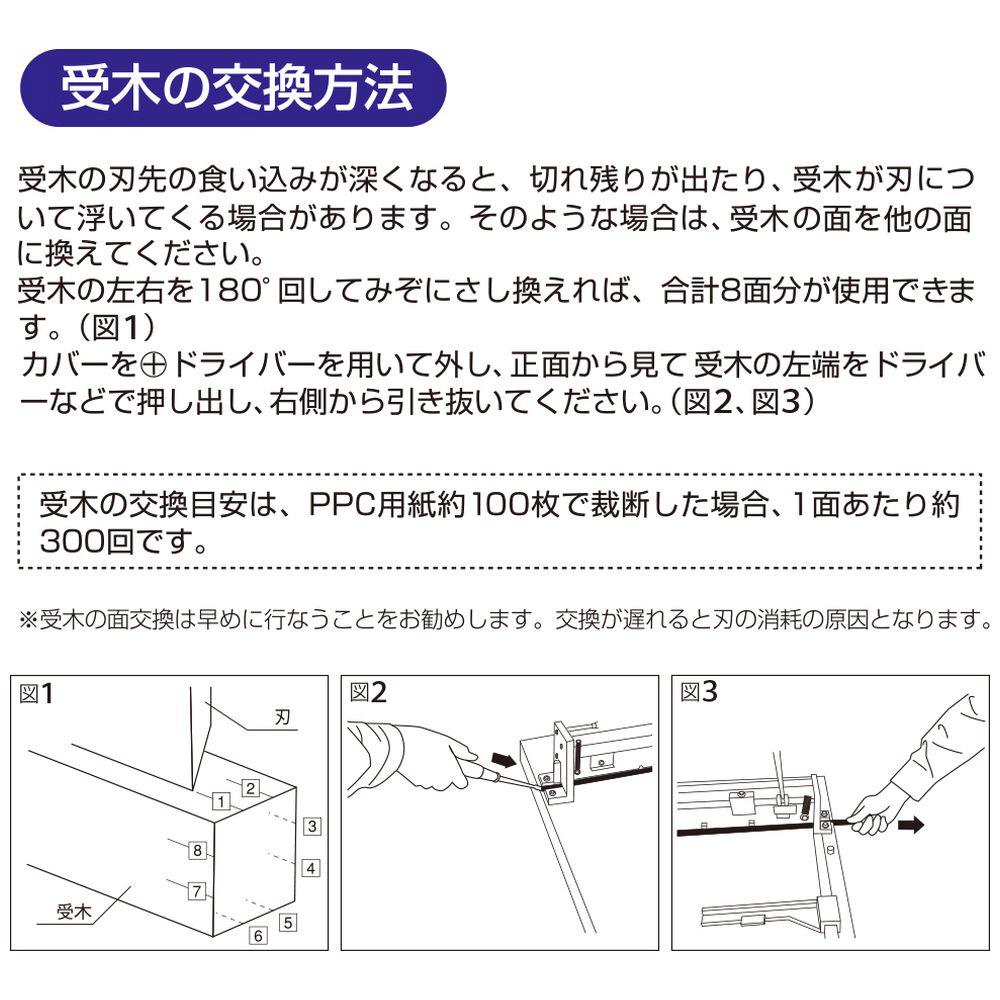 受木の交換方法

受木の刃先の食い込みが深くなると、切れ残りが出たり、受木が刃について浮いてくる場合があります。そのような場合は、受木の面を他の面に換えてください。
受木の左右を180°回してみぞにさし換えれば、合計8面分が使用できます。（図1）
カバーを⊕ドライバーを用いて外し、正面から見て 受木の左端をドライバーなどで押し出し、右側から引き抜いてください。（図2、図3）

受木の交換目安は、PPC用紙約100枚で裁断した場合、1面あたり約300回です。

※受木の面交換は早めに行なうことをお勧めします。交換が遅れると刃の消耗の原因となります。

図1

刃
1
2
3
4
5
6
7
8
受木

図2

図3