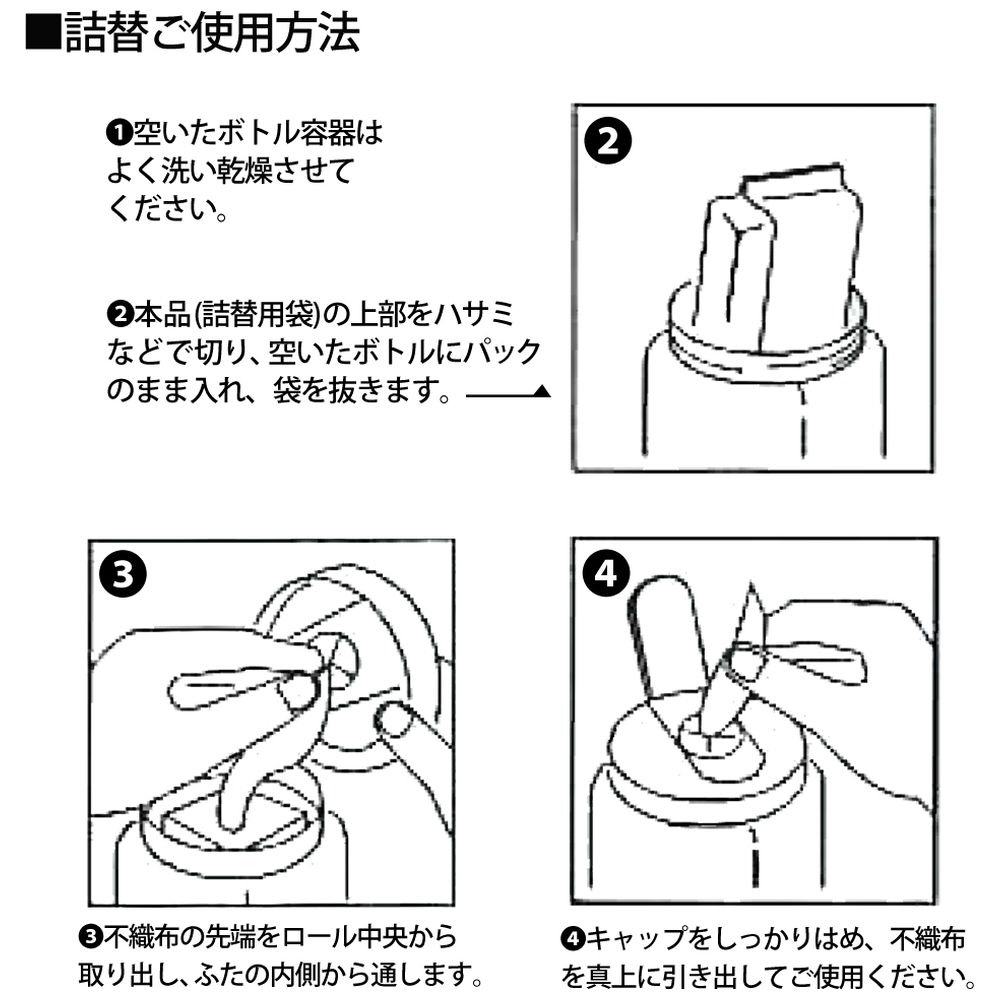 ■詰替ご使用方法

❶空いたボトル容器はよく洗い乾燥させてください。

❷本品(詰替用袋)の上部をハサミなどで切り、空いたボトルにパックのまま入れ、袋を抜きます。

❷

❸

❹

❸不織布の先端をロール中央から取り出し、ふたの内側から通します。

❹キャップをしっかりはめ、不織布を真上に引き出してご使用ください。