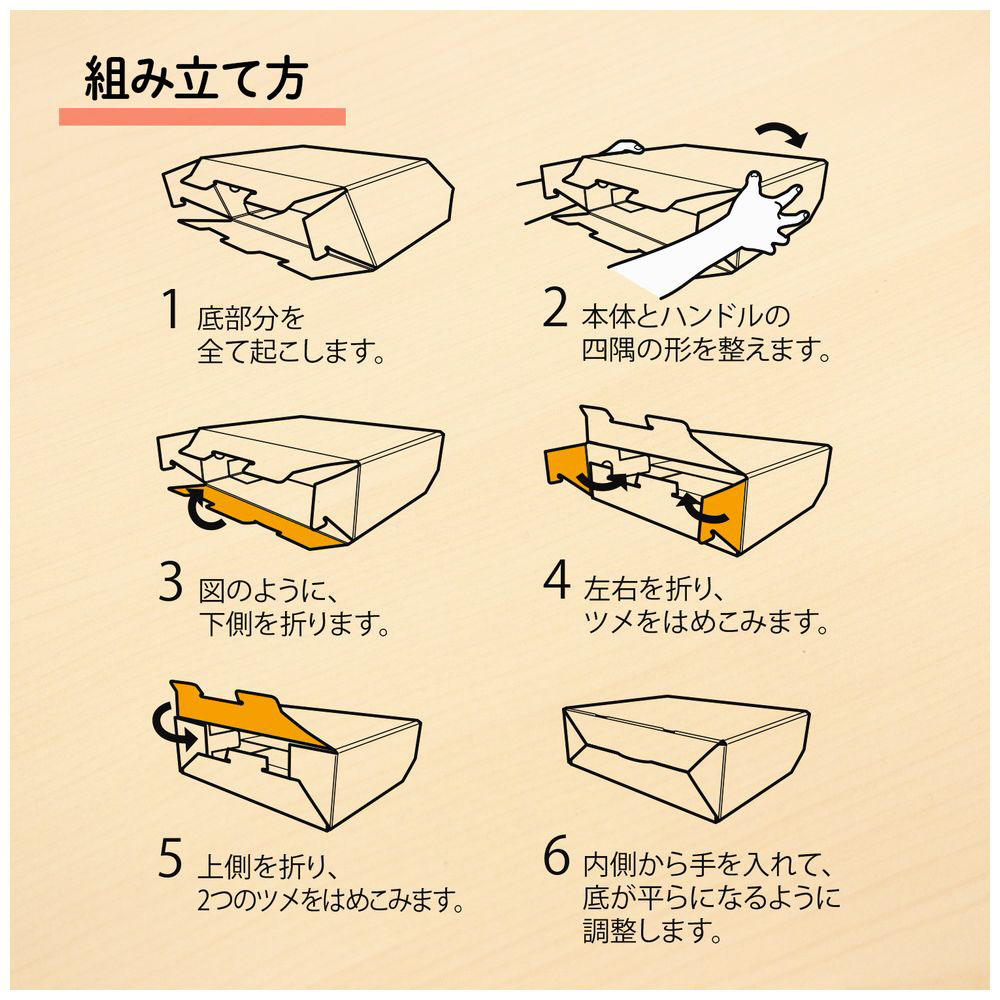 組み立て方

1 底部分を全て起こします。

2 本体とハンドルの四隅の形を整えます。

3 図のように、下側を折ります。

4 左右を折り、ツメをはめこみます。

5 上側を折り、2つのツメをはめこみます。

6 内側から手を入れて、底が平らになるように調整します。