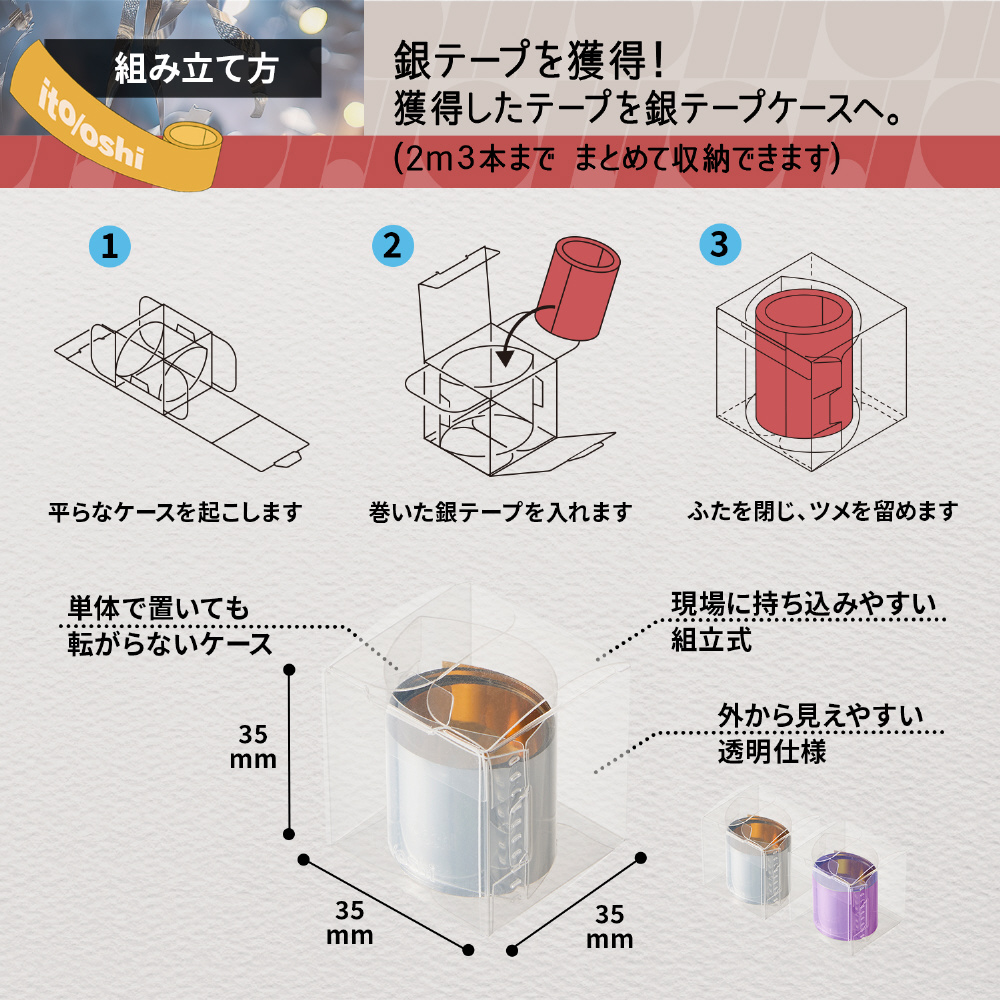 組み立て方

ito/oshi

銀テープを獲得!
獲得したテープを銀テープケースへ。
(2m3本まで まとめて収納できます)

1
平らなケースを起こします

2
巻いた銀テープを入れます

3
ふたを閉じ、ツメを留めます

単体で置いても
転がらないケース

現場に持ち込みやすい
組立式

外から見えやすい
透明仕様

35
mm

35
mm

35
mm