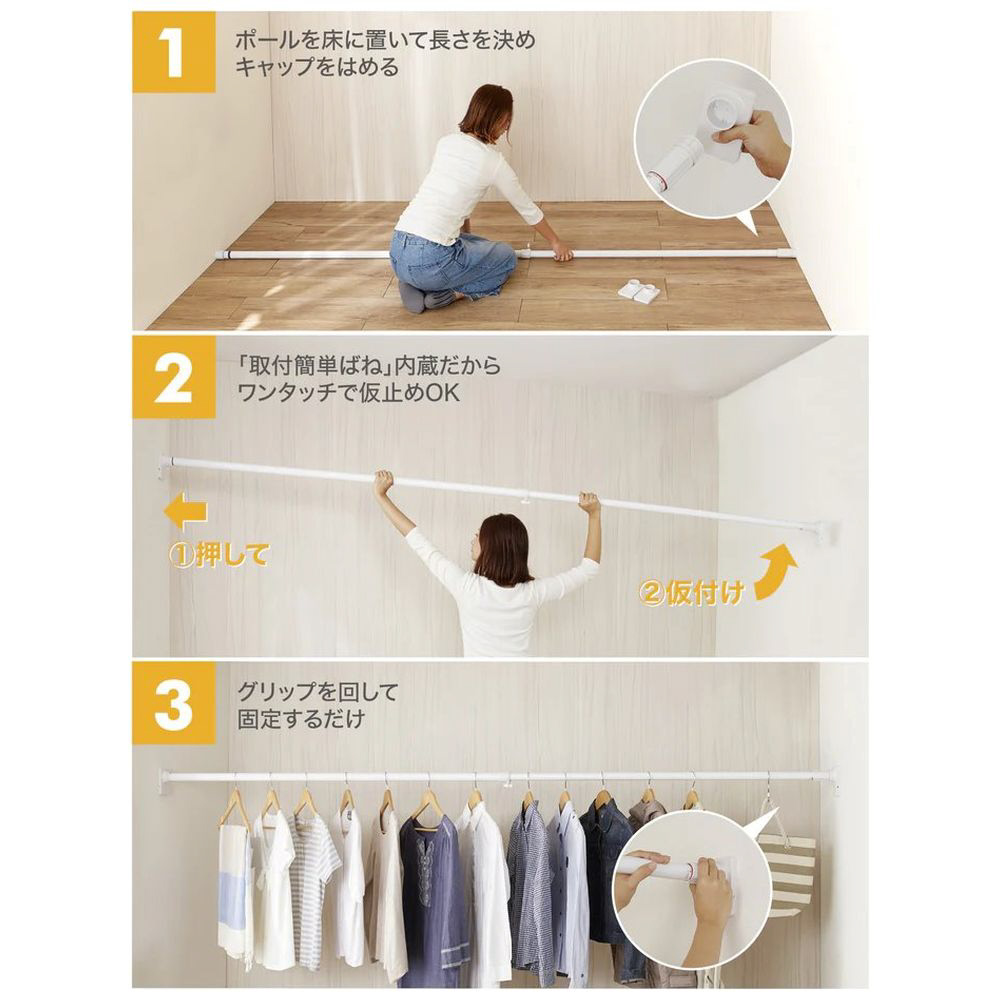 1
ポールを床に置いて長さを決め
キャップをはめる

2
「取付簡単ばね」内蔵だから
ワンタッチで仮止めOK

①押して

②仮付け

3
グリップを回して
固定するだけ