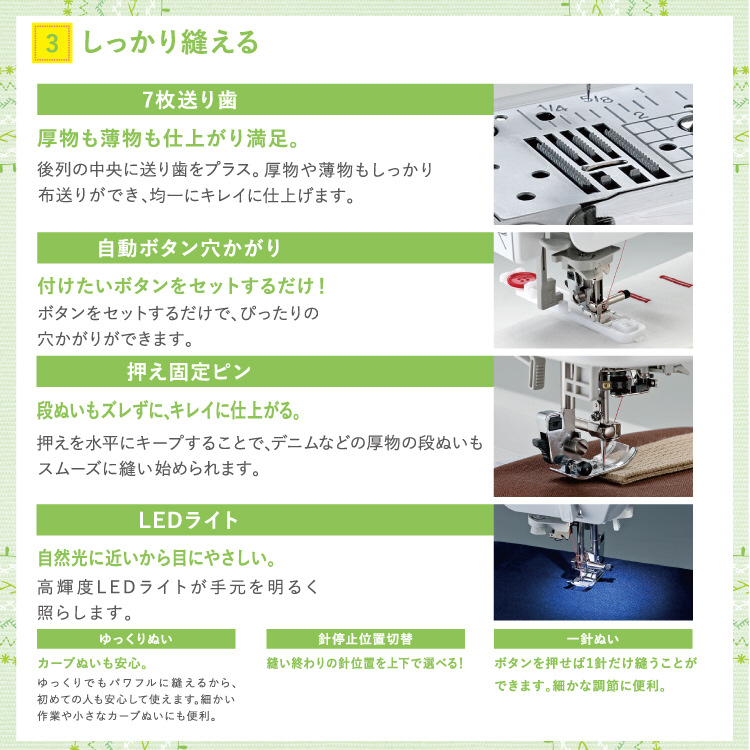 3 しっかり縫える

7枚送り歯

厚物も薄物も仕上がり満足。

後列の中央に送り歯をプラス。厚物や薄物もしっかり布送りができ、均一にキレイに仕上げます。

1/4 5/8 1 2

自動ボタン穴かがり

付けたいボタンをセットするだけ！

ボタンをセットするだけで、ぴったりの穴かがりができます。

押え固定ピン

段ぬいもズレずに、キレイに仕上がる。

押えを水平にキープすることで、デニムなどの厚物の段ぬいもスムーズに縫い始められます。

LEDライト

自然光に近いから目にやさしい。

高輝度LEDライトが手元を明るく照らします。

ゆっくりぬい

カーブぬいも安心。

ゆっくりでもパワフルに縫えるから、初めての人も安心して使えます。細かい作業や小さなカーブぬいにも便利。

針停止位置切替

縫い終わりの針位置を上下で選べる！

一針ぬい

ボタンを押せば1針だけ縫うことができます。細かな調節に便利。