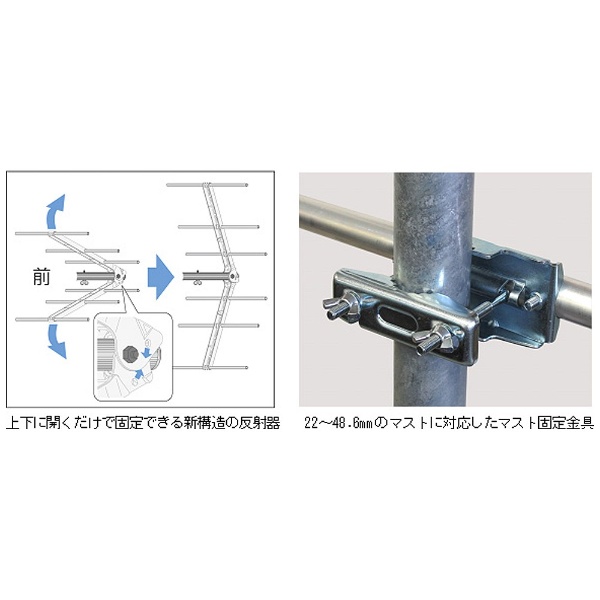 前

上下に開くだけで固定できる新構造の反射器

22～48.6mmのマストに対応したマスト固定金具