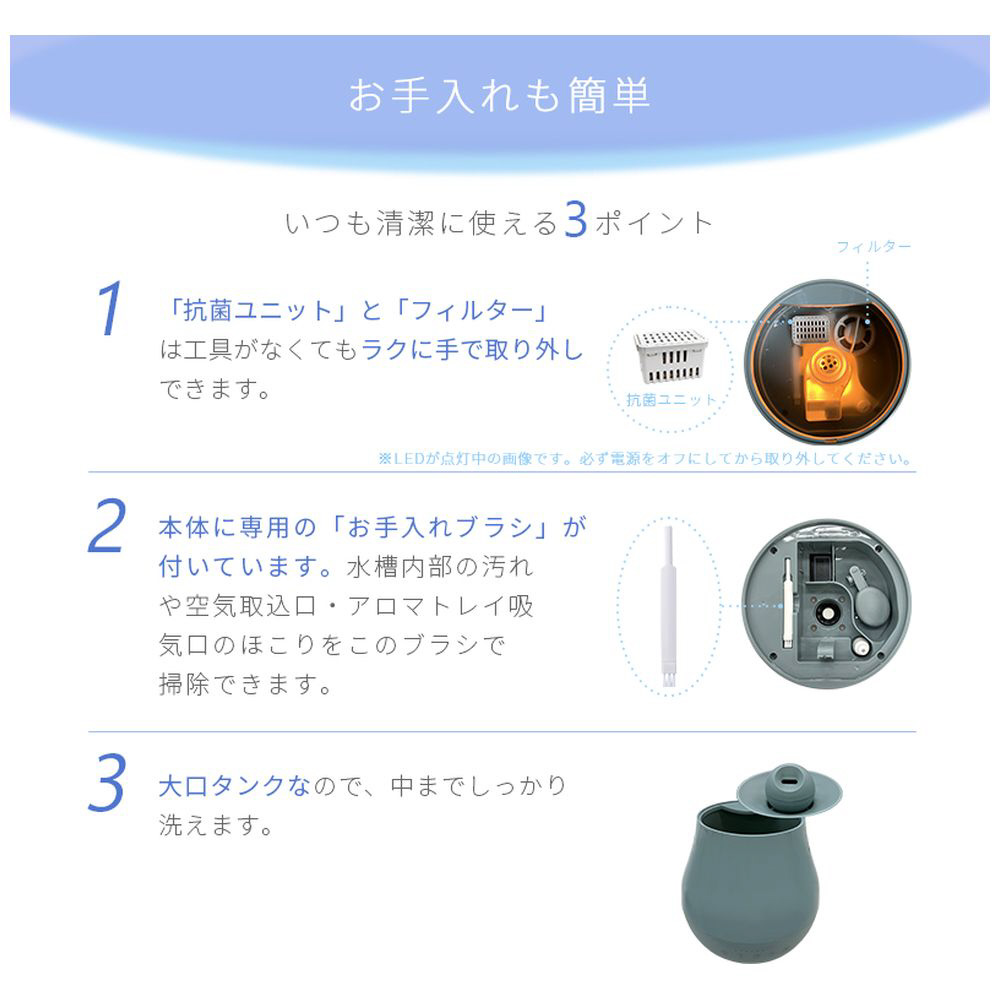 お手入れも簡単

いつも清潔に使える3ポイント

フィルター

1
「抗菌ユニット」と「フィルター」は工具がなくてもラクに手で取り外しできます。

抗菌ユニット

※LEDが点灯中の画像です。必ず電源をオフにしてから取り外してください。

2
本体に専用の「お手入れブラシ」が付いています。水槽内部の汚れや空気取込口・アロマトレイ吸気口のほこりをこのブラシで掃除できます。

3
大口タンクなので、中までしっかり洗えます。