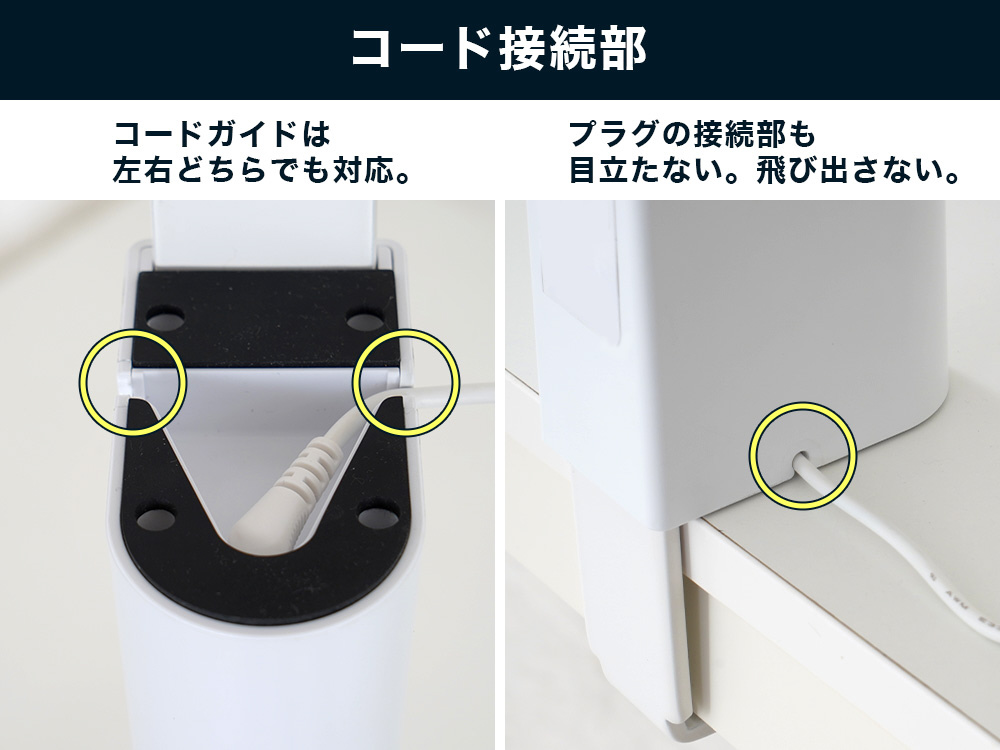 コード接続部

コードガイドは
左右どちらでも対応。

プラグの接続部も
目立たない。飛び出さない。