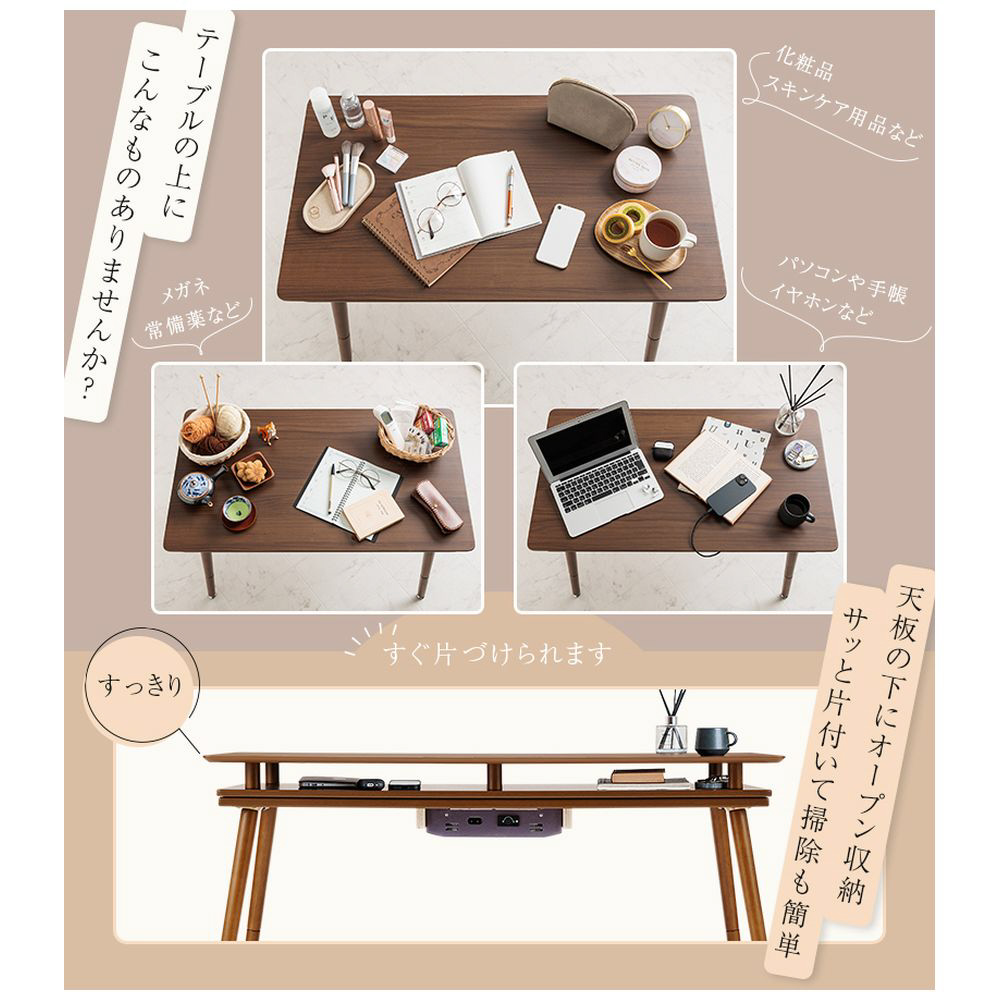 テーブルの上に
こんなものありませんか？

化粧品
スキンケア用品など

メガネ
常備薬など

パソコンや手帳
イヤホンなど

すぐ片づけられます

すっきり

天板の下にオープン収納
サッと片付いて掃除も簡単