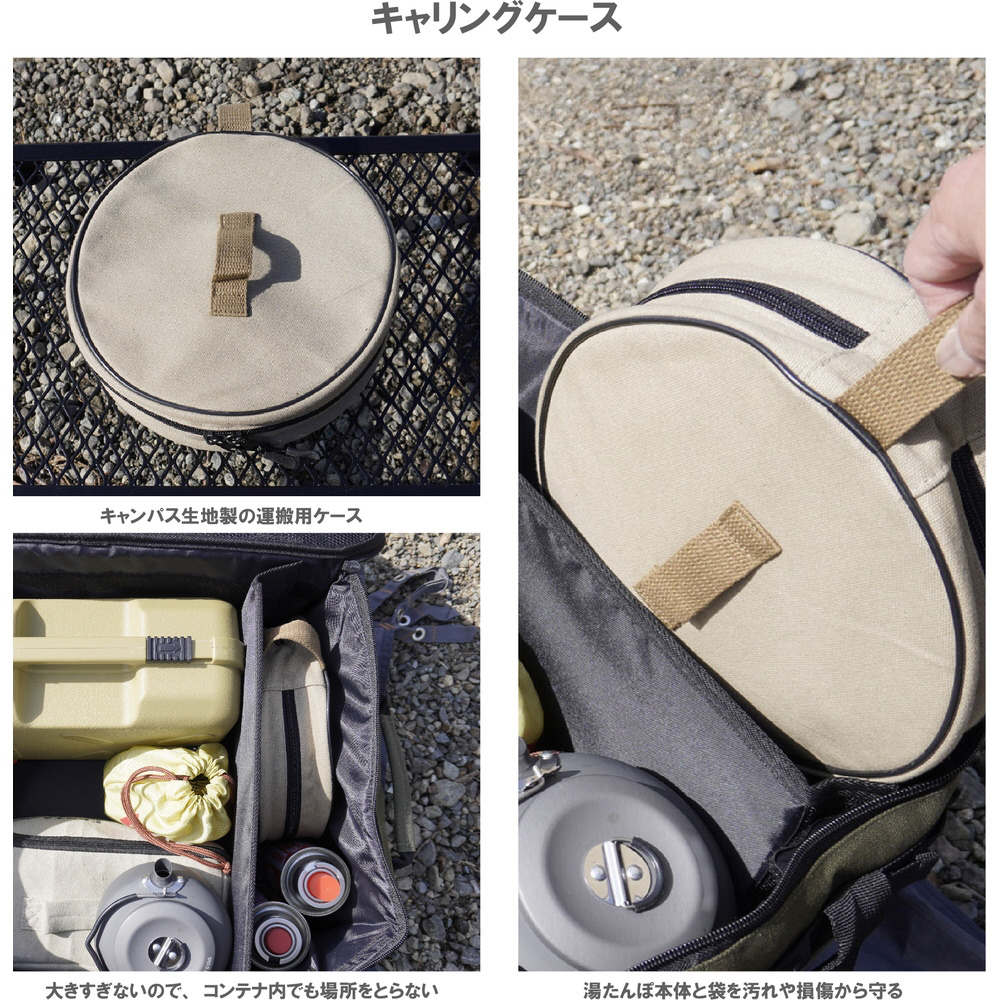 キャリングケース

キャンパス生地製の運搬用ケース

大きすぎないので、コンテナ内でも場所をとらない

湯たんぽ本体と袋を汚れや損傷から守る