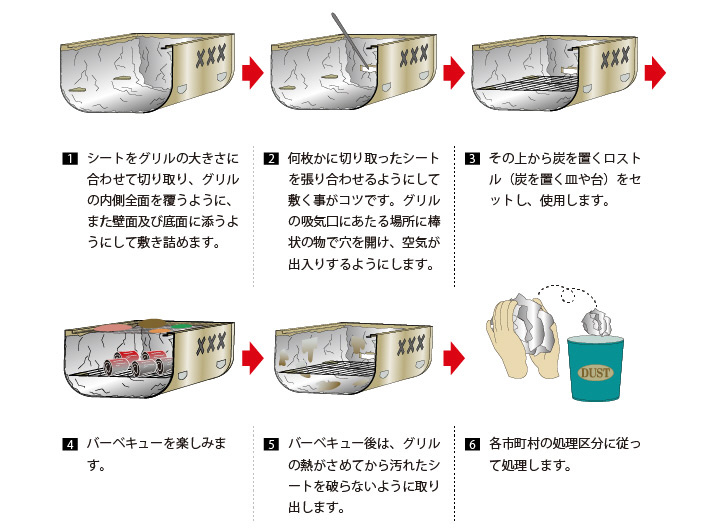 XXX

XXX

XXX

1 シートをグリルの大きさに合わせて切り取り、グリルの内側全面を覆うように、また壁面及び底面に添うようにして敷き詰めます。

2 何枚かに切り取ったシートを張り合わせるようにして敷く事がコツです。グリルの吸気口にあたる場所に棒状の物で穴を開け、空気が出入りするようにします。

3 その上から炭を置くロストル（炭を置く皿や台）をセットし、使用します。

XXX

XXX

DUST

4 バーベキューを楽しみます。

5 バーベキュー後は、グリルの熱がさめてから汚れたシートを破らないように取り出します。

6 各市町村の処理区分に従って処理します。