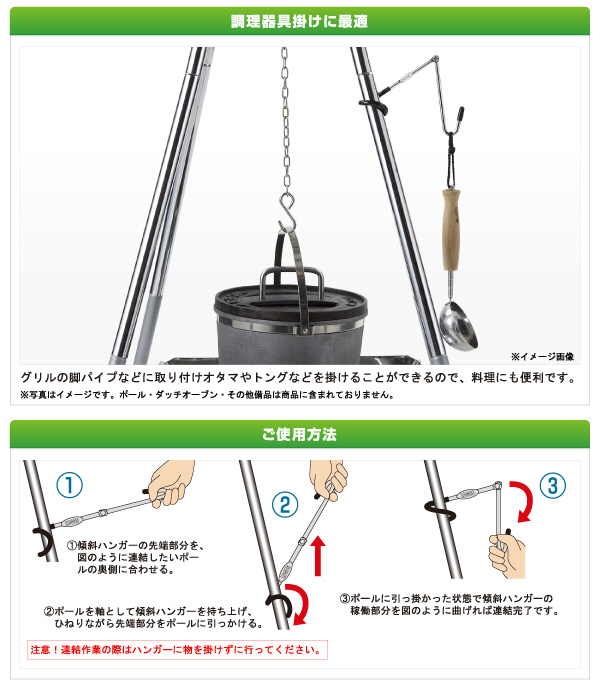 調理器具掛けに最適

※イメージ画像

グリルの脚パイプなどに取り付けオタマやトングなどを掛けることができるので、料理にも便利です。
※写真はイメージです。ポール・ダッチオーブン・その他備品は商品に含まれておりません。

ご使用方法

①

①傾斜ハンガーの先端部分を、図のように連結したいポールの奥側に合わせる。

②

②ポールを軸として傾斜ハンガーを持ち上げ、ひねりながら先端部分をポールに引っかける。

③

③ポールに引っ掛かった状態で傾斜ハンガーの稼働部分を図のように曲げれば連結完了です。

注意！連結作業の際はハンガーに物を掛けずに行ってください。