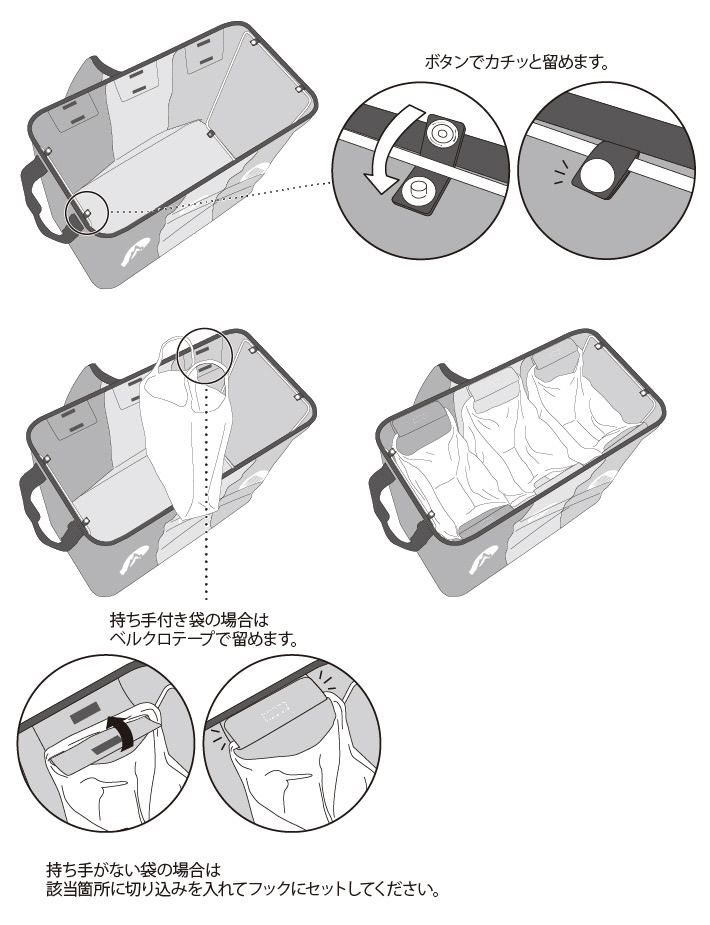 ボタンでカチッと留めます。

持ち手付き袋の場合は
ベルクロテープで留めます。

持ち手がない袋の場合は
該当箇所に切り込みを入れてフックにセットしてください。