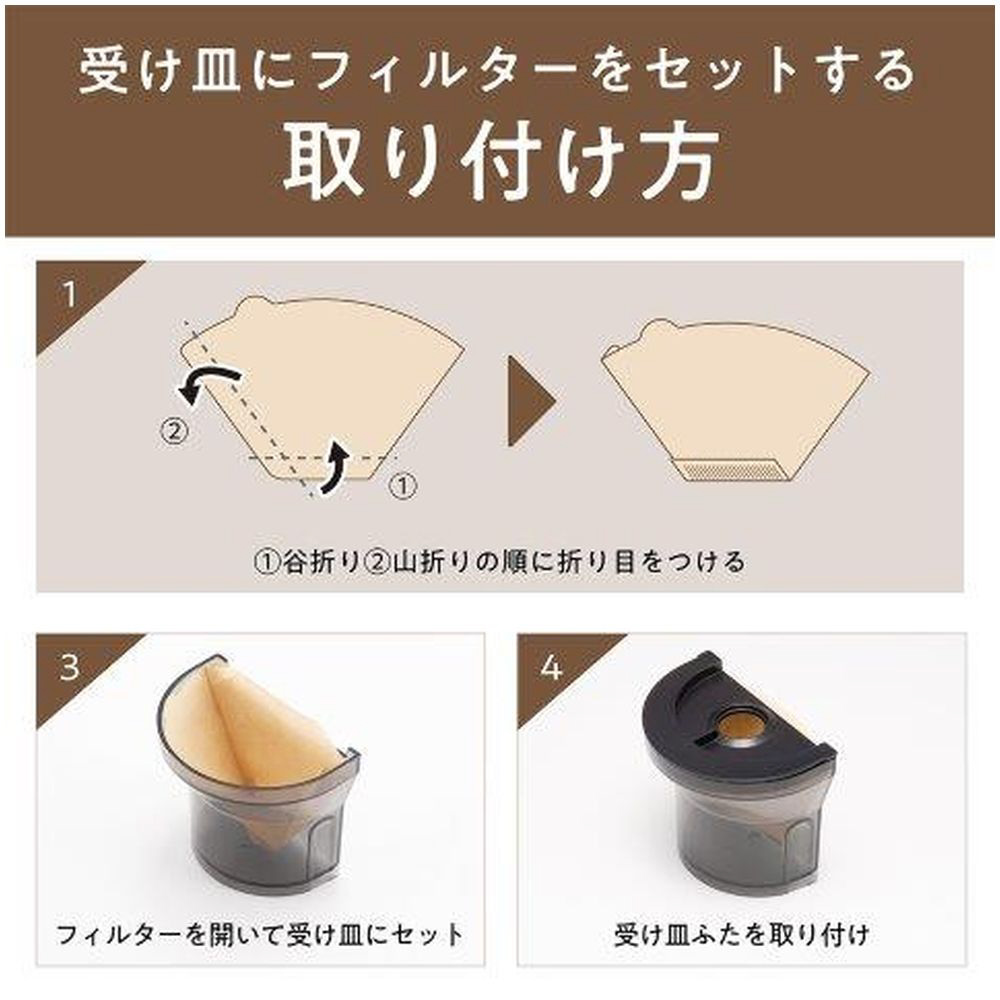 受け皿にフィルターをセットする
取り付け方

1

②

①

①谷折り②山折りの順に折り目をつける

3

フィルターを開いて受け皿にセット

4

受け皿ふたを取り付け