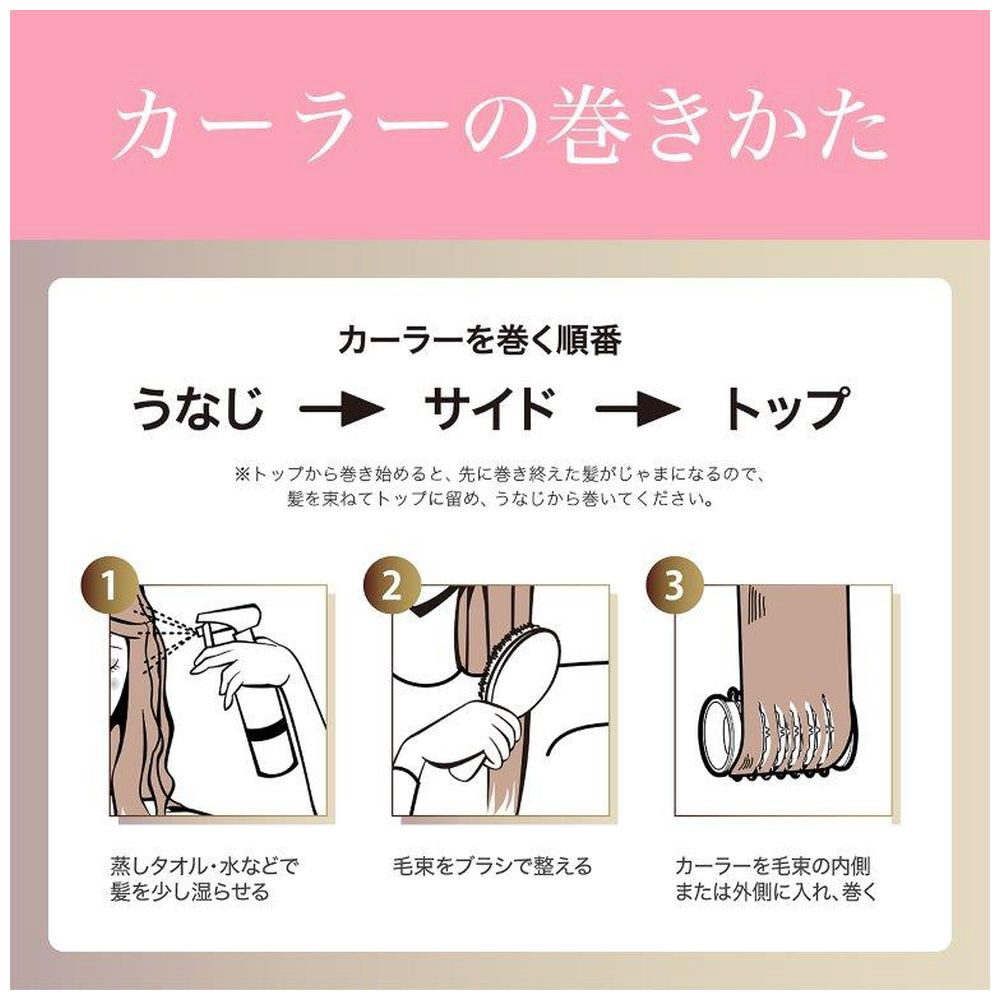 カーラーの巻きかた

カーラーを巻く順番

うなじ → サイド → トップ

※トップから巻き始めると、先に巻き終えた髪がじゃまになるので、髪を束ねてトップに留め、うなじから巻いてください。

1

蒸しタオル・水などで髪を少し湿らせる

2

毛束をブラシで整える

3

カーラーを毛束の内側または外側に入れ、巻く