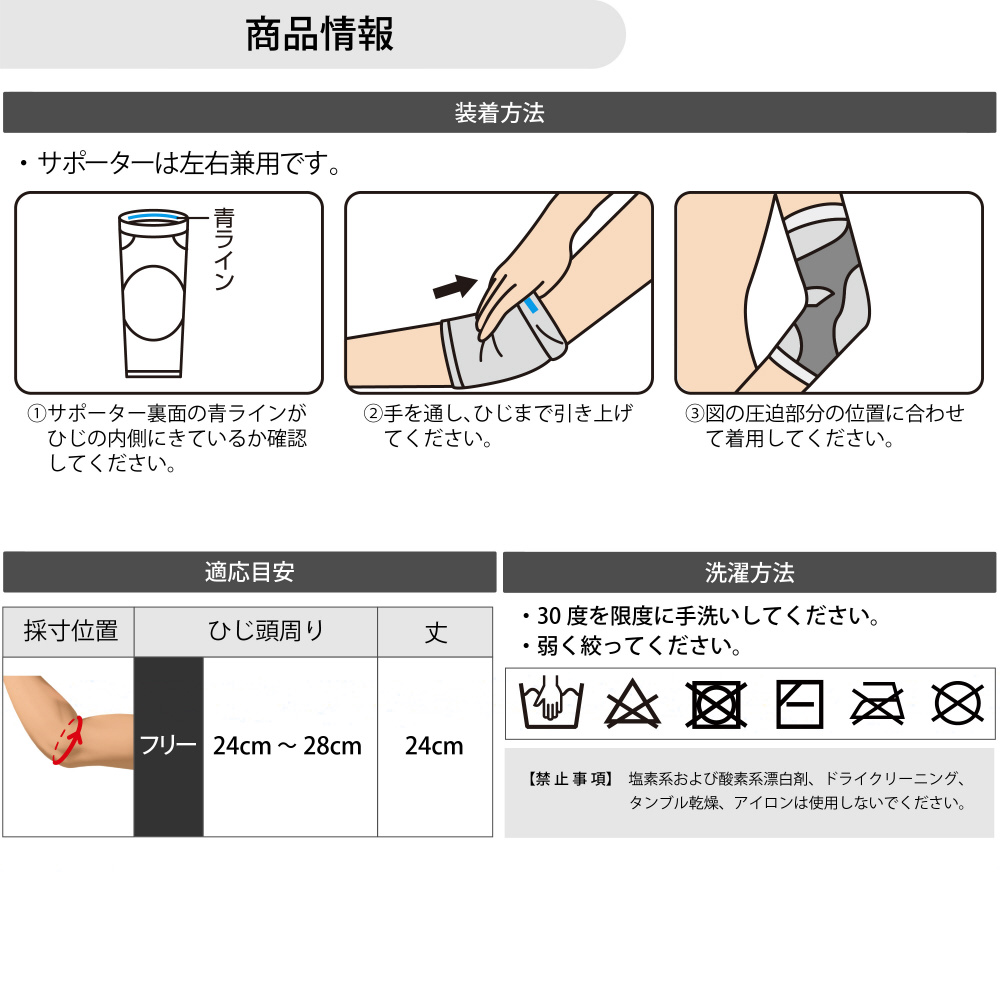 商品情報

装着方法

・サポーターは左右兼用です。

青ライン

①サポーター裏面の青ラインがひじの内側にきているか確認してください。

②手を通し、ひじまで引き上げてください。

③図の圧迫部分の位置に合わせて着用してください。

適応目安

| 採寸位置 | ひじ頭周り | | 丈 |
|---|---|---|---|
| | フリー | 24cm ～ 28cm | 24cm |

洗濯方法

・30 度を限度に手洗いしてください。
・弱く絞ってください。

【禁止事項】 塩素系および酸素系漂白剤、ドライクリーニング、タンブル乾燥、アイロンは使用しないでください。