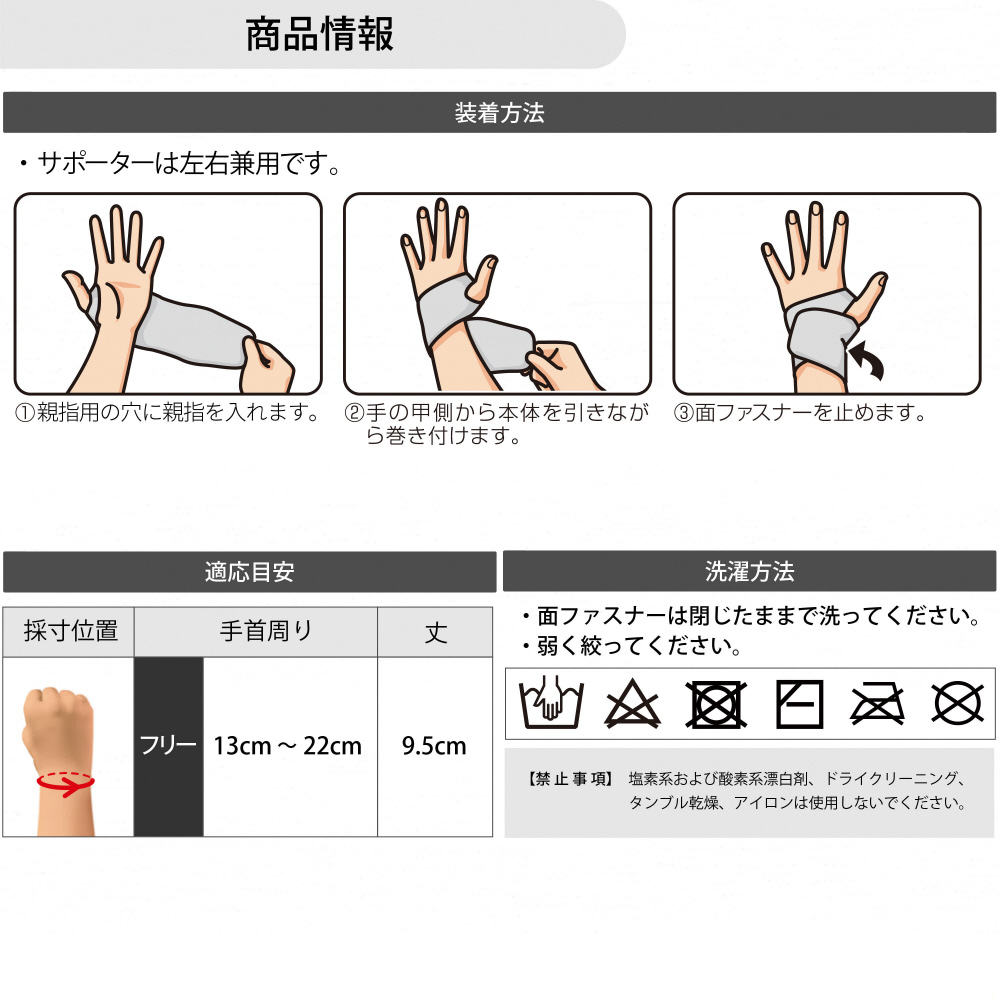 商品情報

装着方法

・サポーターは左右兼用です。

①親指用の穴に親指を入れます。

②手の甲側から本体を引きながら巻き付けます。

③面ファスナーを止めます。

適応目安

| 採寸位置 | 手首周り | | 丈 |
|---|---|---|---|
| | フリー | 13cm ～ 22cm | 9.5cm |

洗濯方法

・面ファスナーは閉じたままで洗ってください。
・弱く絞ってください。

【禁止事項】 塩素系および酸素系漂白剤、ドライクリーニング、タンブル乾燥、アイロンは使用しないでください。