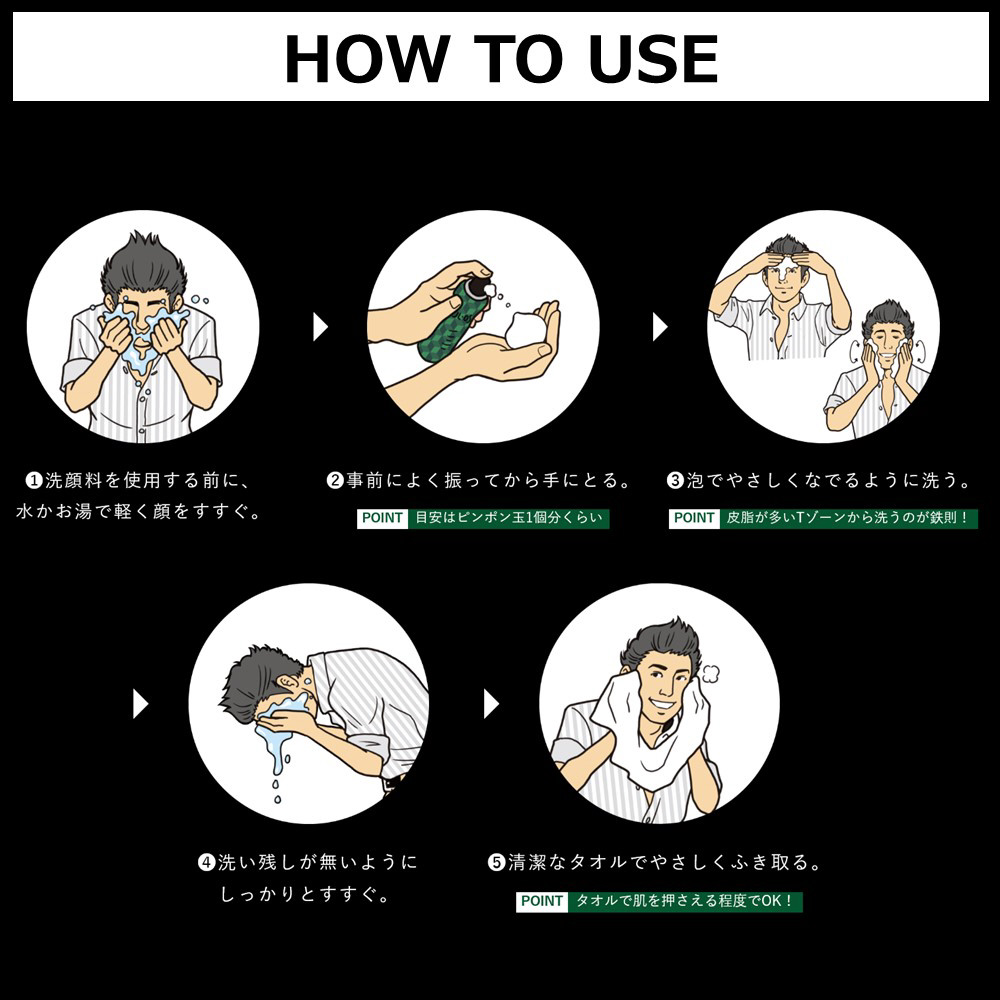 HOW TO USE

❶洗顔料を使用する前に、水かお湯で軽く顔をすすぐ。

❷事前によく振ってから手にとる。

POINT 目安はピンポン玉1個分くらい

❸泡でやさしくなでるように洗う。

POINT 皮脂が多いTゾーンから洗うのが鉄則！

❹洗い残しが無いようにしっかりとすすぐ。

❺清潔なタオルでやさしくふき取る。

POINT タオルで肌を押さえる程度でOK！