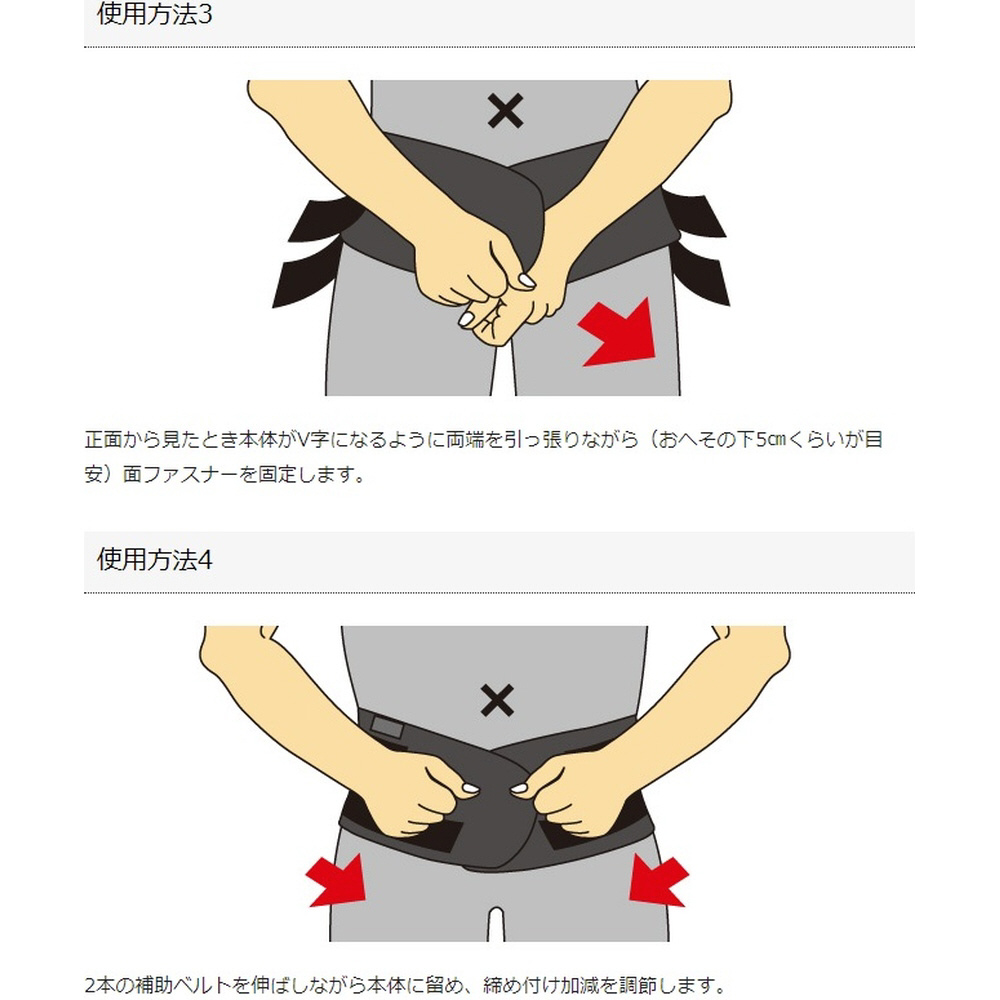 使用方法3

正面から見たとき本体がV字になるように両端を引っ張りながら（おへその下5㎝くらいが目安）面ファスナーを固定します。

使用方法4

2本の補助ベルトを伸ばしながら本体に留め、締め付け加減を調節します。