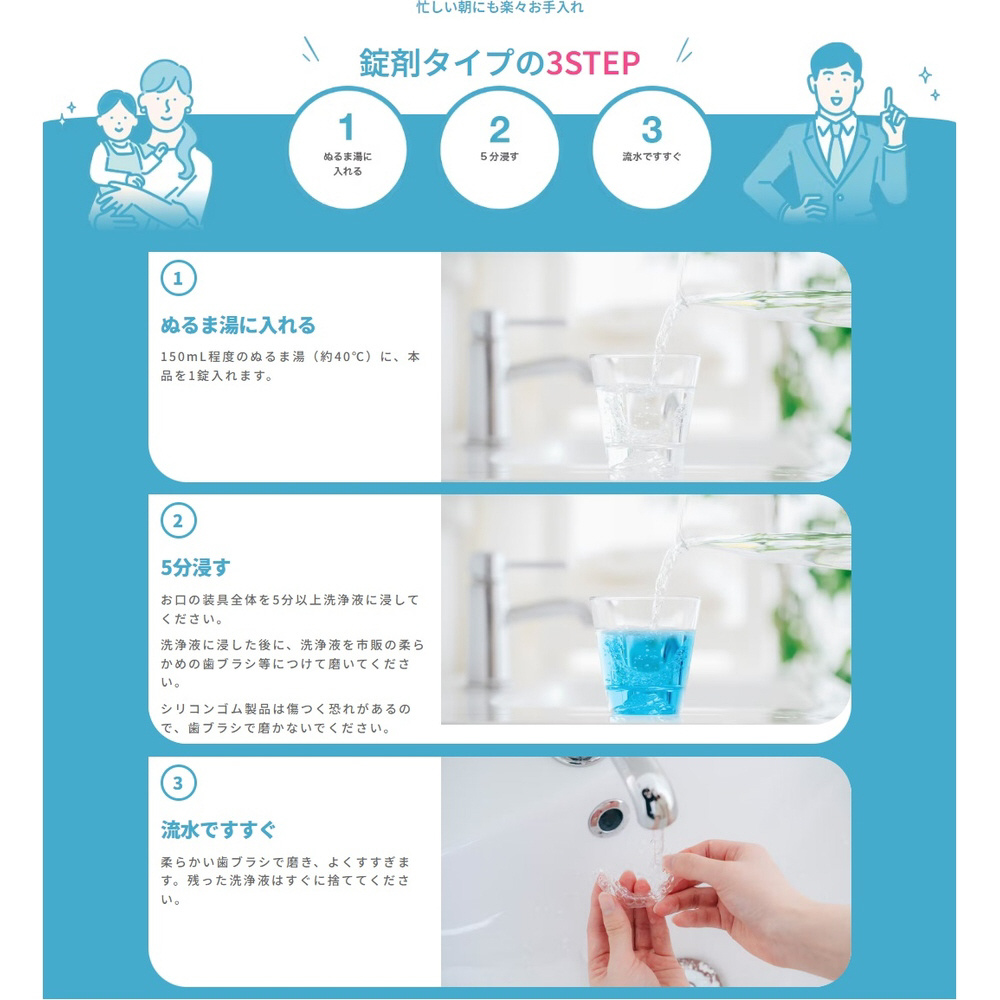 忙しい朝にも楽々お手入れ

錠剤タイプの3STEP

1
ぬるま湯に入れる

2
5分浸す

3
流水ですすぐ

1

ぬるま湯に入れる

150mL程度のぬるま湯（約40℃）に、本品を1錠入れます。

2

5分浸す

お口の装具全体を5分以上洗浄液に浸してください。

洗浄液に浸した後に、洗浄液を市販の柔らかめの歯ブラシ等につけて磨いてください。

シリコンゴム製品は傷つく恐れがあるので、歯ブラシで磨かないでください。

3

流水ですすぐ

柔らかい歯ブラシで磨き、よくすすぎます。残った洗浄液はすぐに捨ててください。