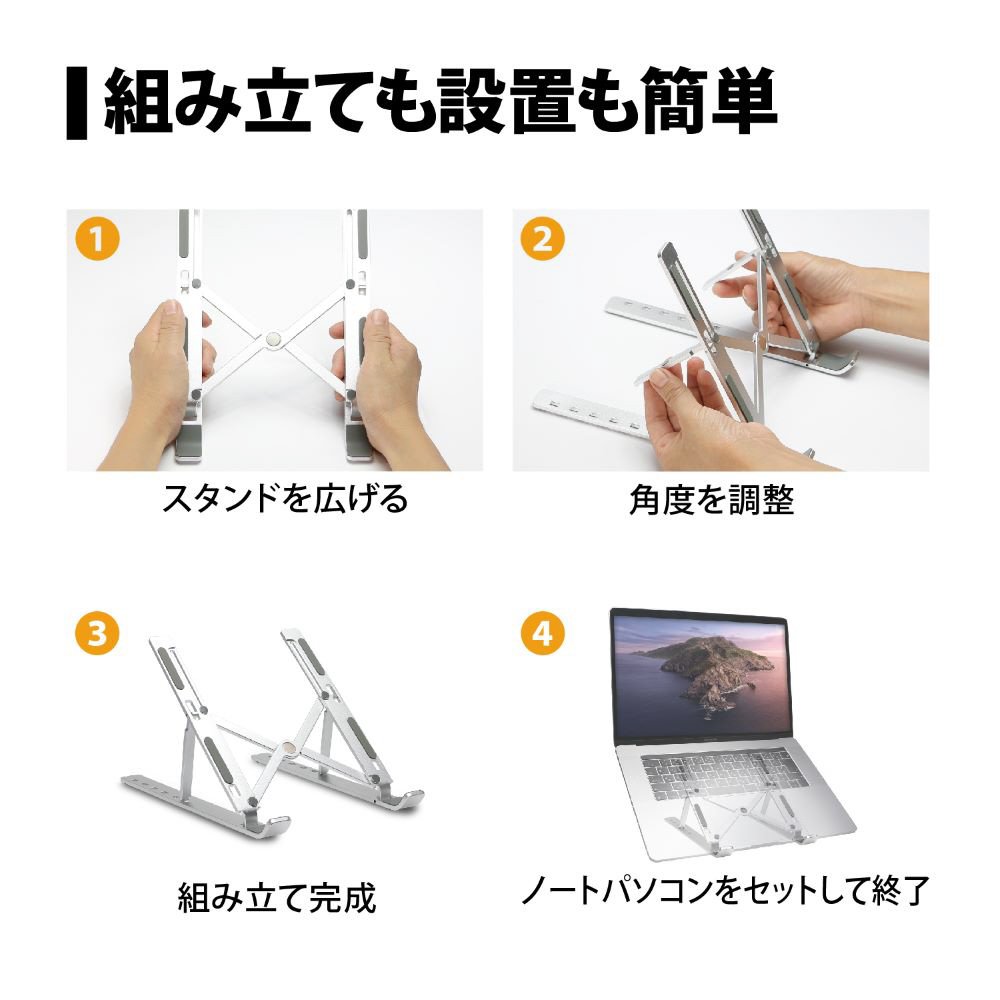 組み立ても設置も簡単

1
スタンドを広げる

2
角度を調整

3
組み立て完成

4
ノートパソコンをセットして終了