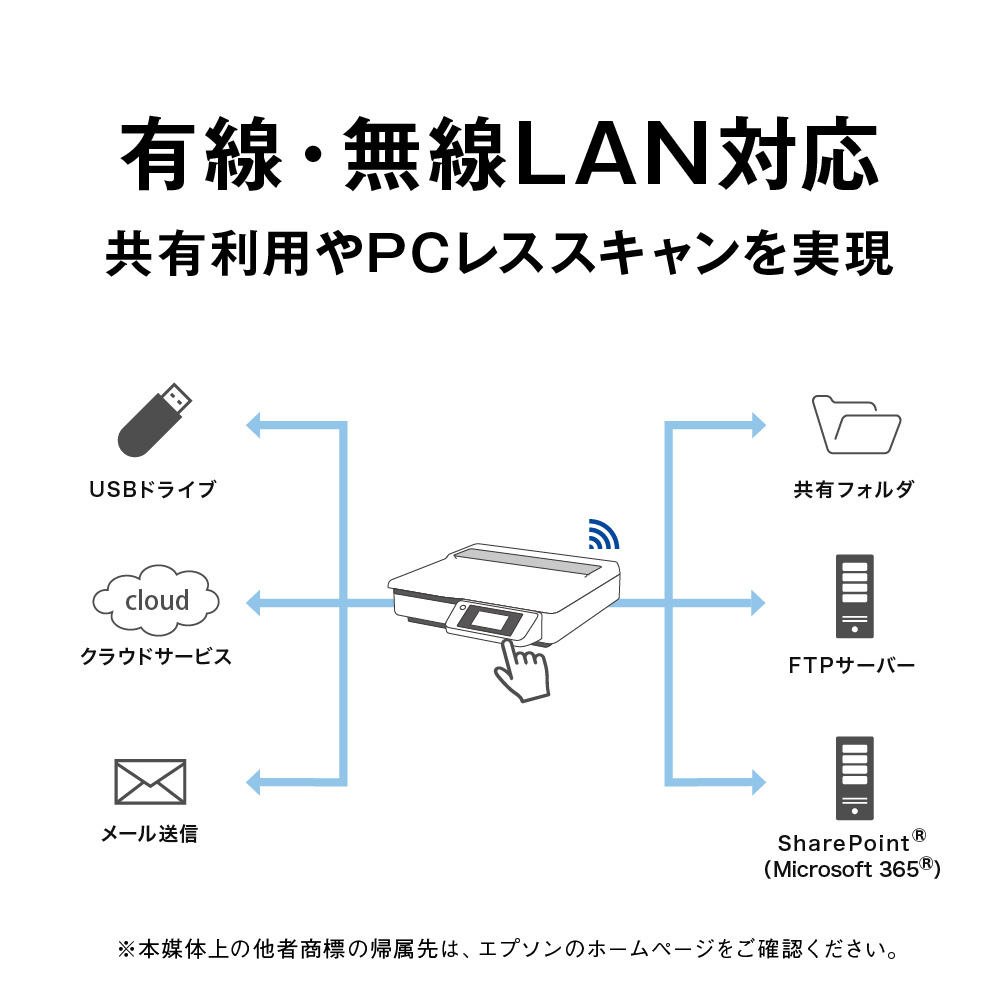 有線・無線LAN対応

共有利用やPCレススキャンを実現

USBドライブ

cloud

クラウドサービス

メール送信

共有フォルダ

FTPサーバー

SharePoint®
(Microsoft 365®)

※本媒体上の他者商標の帰属先は、エプソンのホームページをご確認ください。