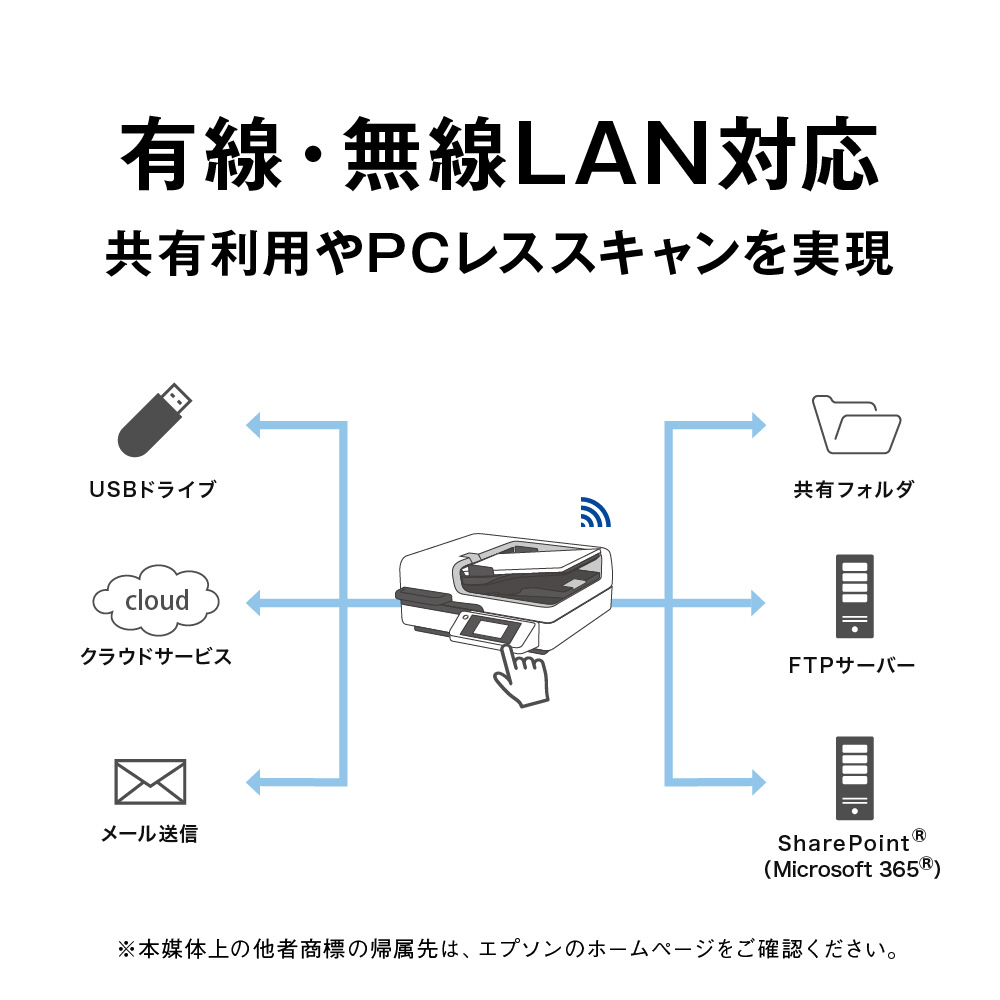 有線・無線LAN対応
共有利用やPCレススキャンを実現

USBドライブ

cloud
クラウドサービス

メール送信

共有フォルダ

FTPサーバー

SharePoint®
(Microsoft 365®)

※本媒体上の他者商標の帰属先は、エプソンのホームページをご確認ください。