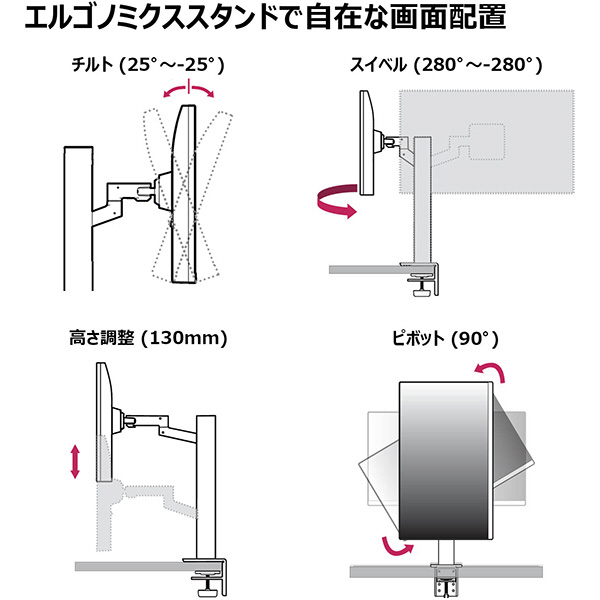 エルゴノミクススタンドで自在な画面配置

チルト (25°～-25°)

スイベル (280°～-280°)

高さ調整 (130mm)

ピボット (90°)