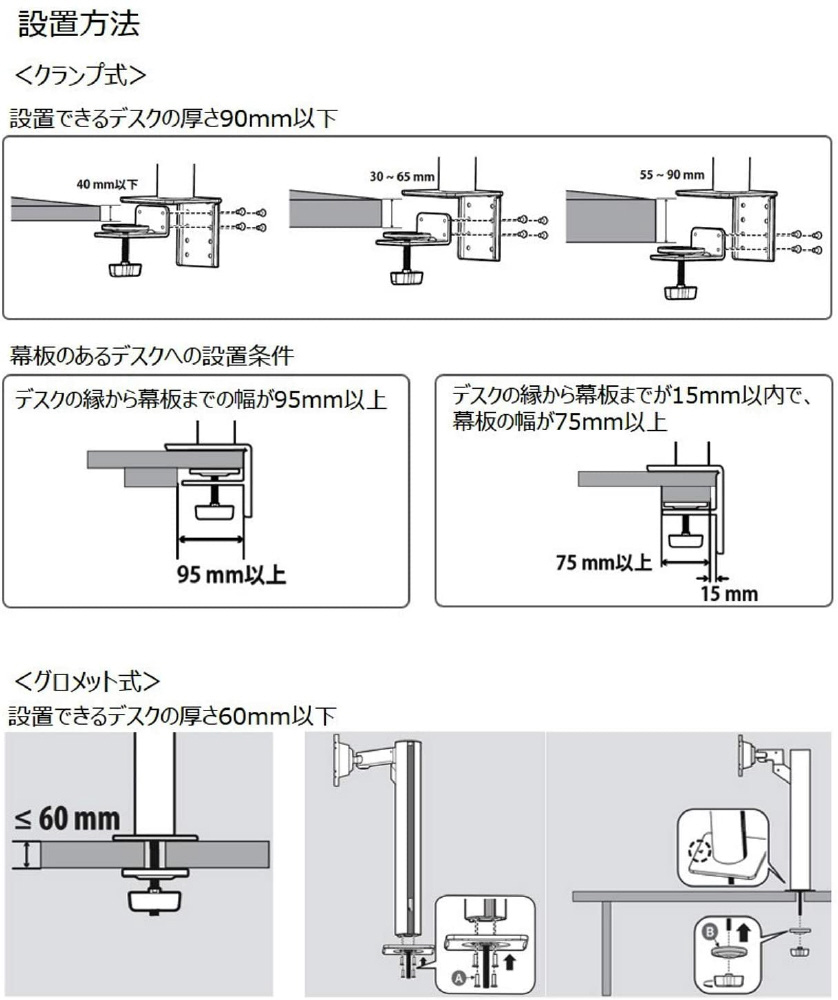 設置方法

<クランプ式>

設置できるデスクの厚さ90mm以下

40 mm以下

30 ~ 65 mm

55 ~ 90 mm

幕板のあるデスクへの設置条件

デスクの縁から幕板までの幅が95mm以上

95 mm以上

デスクの縁から幕板までが15mm以内で、幕板の幅が75mm以上

75 mm以上

15 mm

<グロメット式>

設置できるデスクの厚さ60mm以下

≤ 60 mm

A

B