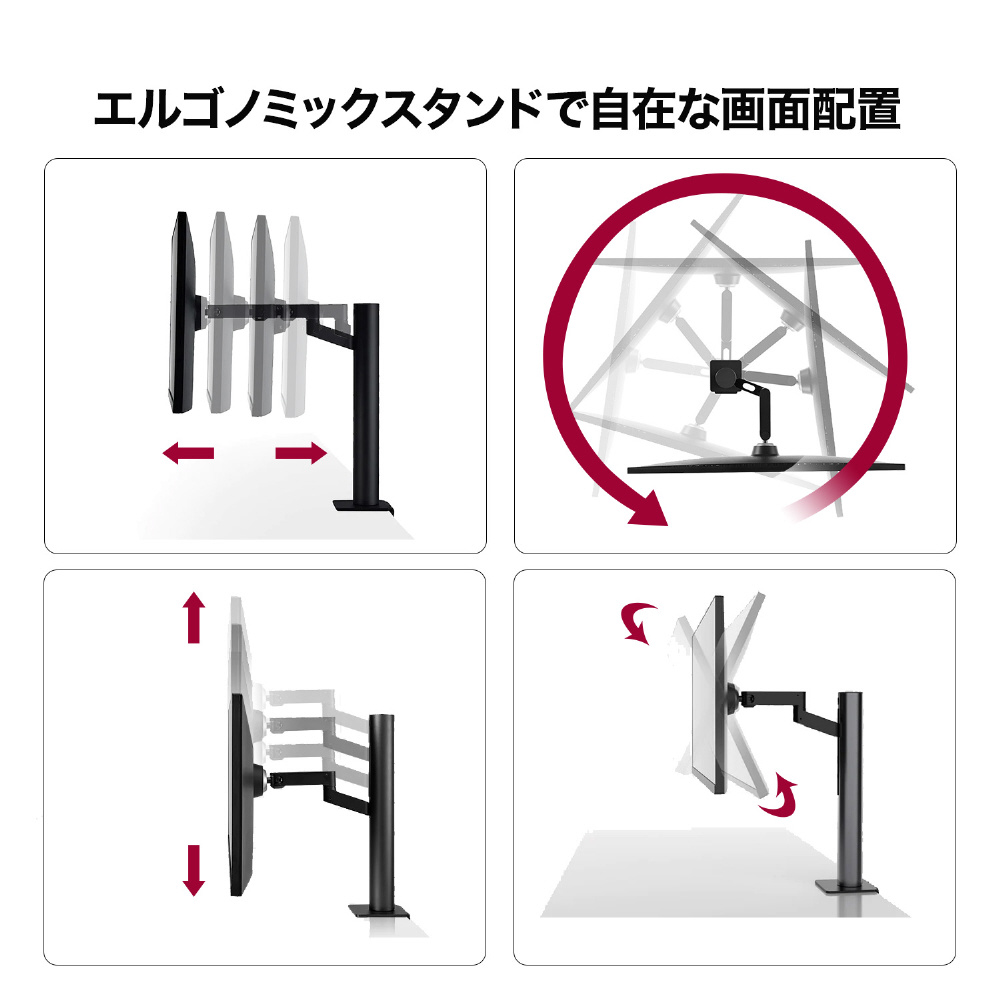 エルゴノミックスタンドで自在な画面配置