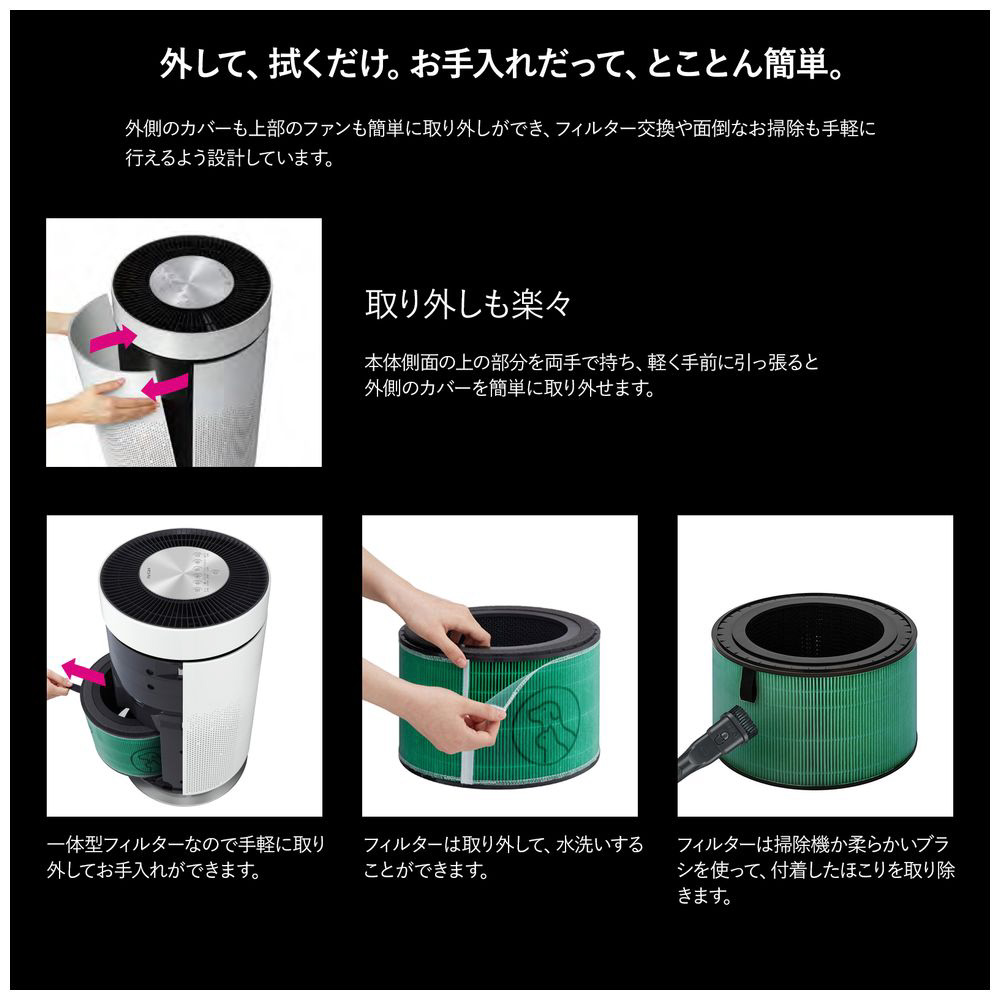 外して、拭くだけ。お手入れだって、とことん簡単。

外側のカバーも上部のファンも簡単に取り外しができ、フィルター交換や面倒なお掃除も手軽に行えるよう設計しています。

取り外しも楽々

本体側面の上の部分を両手で持ち、軽く手前に引っ張ると外側のカバーを簡単に取り外せます。

一体型フィルターなので手軽に取り外してお手入れができます。

フィルターは取り外して、水洗いすることができます。

フィルターは掃除機か柔らかいブラシを使って、付着したほこりを取り除きます。