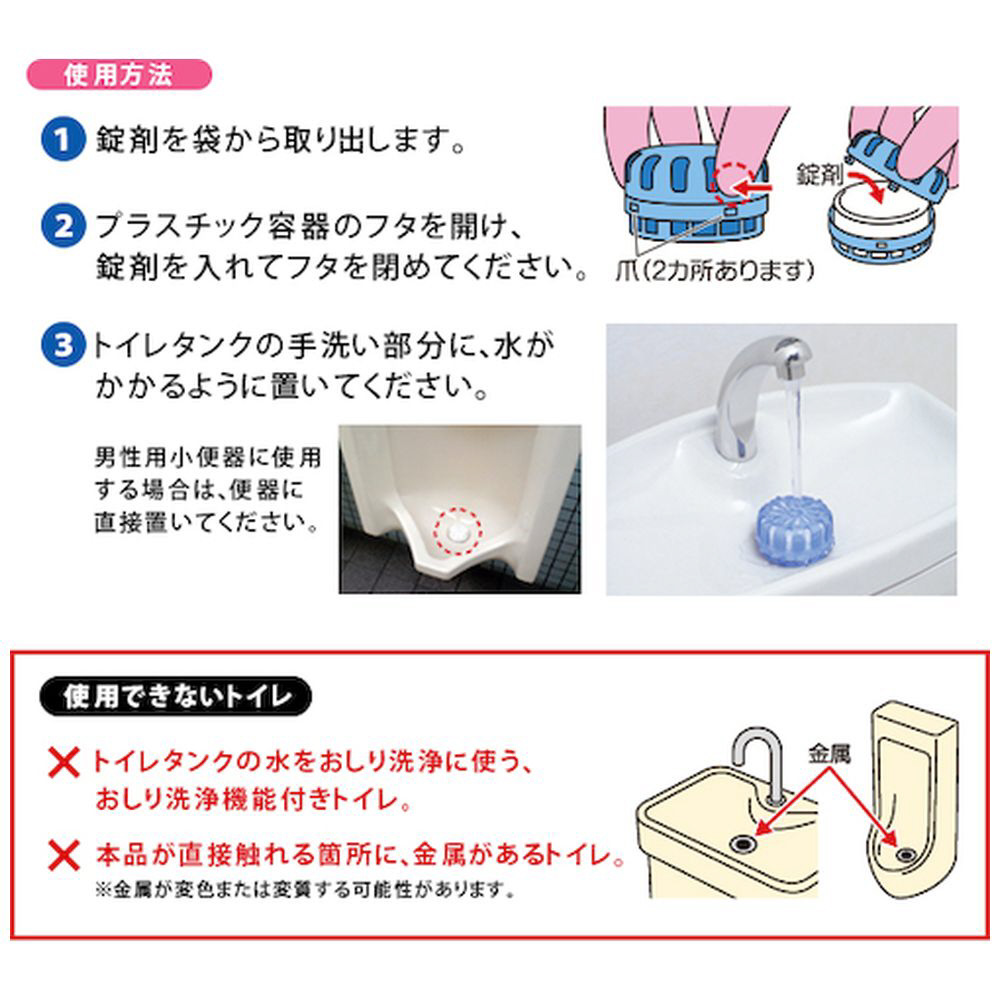 使用方法

1 錠剤を袋から取り出します。

2 プラスチック容器のフタを開け、錠剤を入れてフタを閉めてください。

錠剤

爪(2カ所あります)

3 トイレタンクの手洗い部分に、水がかかるように置いてください。

男性用小便器に使用する場合は、便器に直接置いてください。

使用できないトイレ

✕ トイレタンクの水をおしり洗浄に使う、おしり洗浄機能付きトイレ。

✕ 本品が直接触れる箇所に、金属があるトイレ。
※金属が変色または変質する可能性があります。

金属