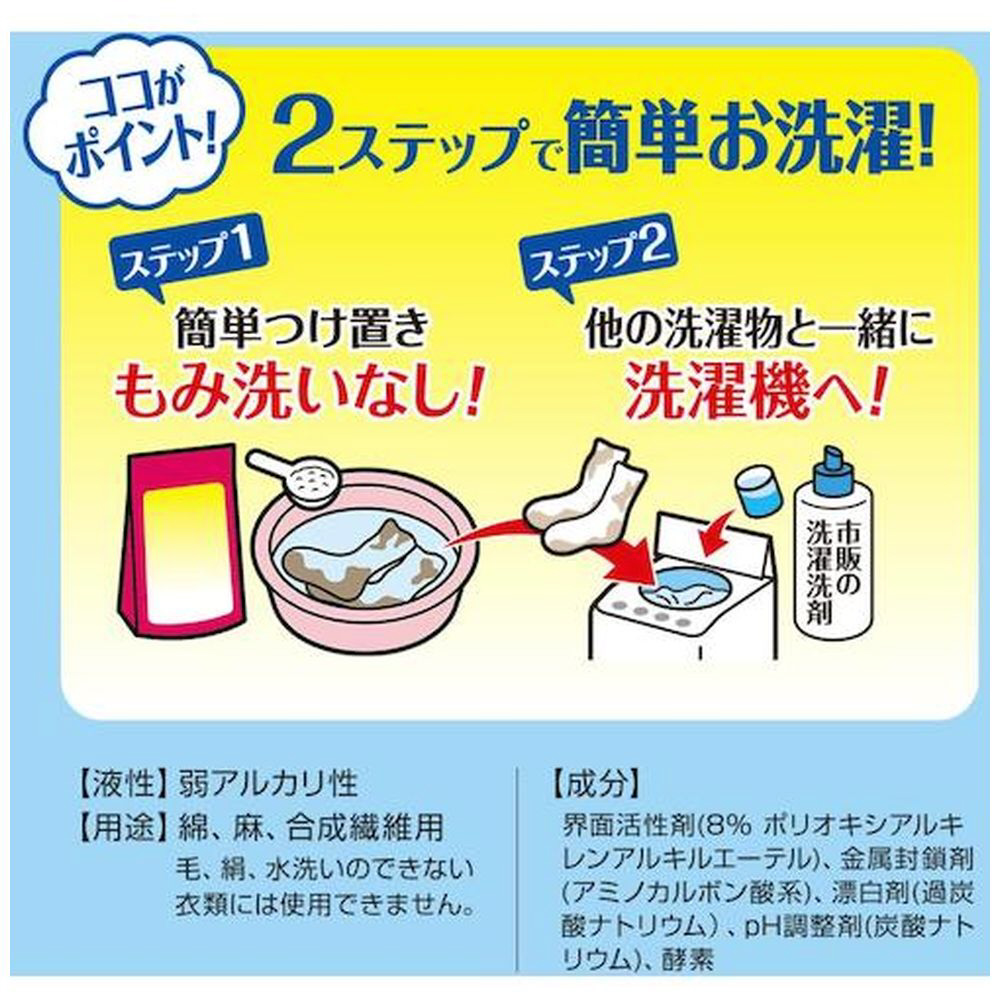 ココがポイント!

2ステップで簡単お洗濯!

ステップ1
簡単つけ置き
もみ洗いなし!

ステップ2
他の洗濯物と一緒に
洗濯機へ!

市販の洗濯洗剤

【液性】弱アルカリ性
【用途】綿、麻、合成繊維用
毛、絹、水洗いのできない衣類には使用できません。

【成分】
界面活性剤(8% ポリオキシアルキレンアルキルエーテル)、金属封鎖剤(アミノカルボン酸系)、漂白剤(過炭酸ナトリウム)、pH調整剤(炭酸ナトリウム)、酵素