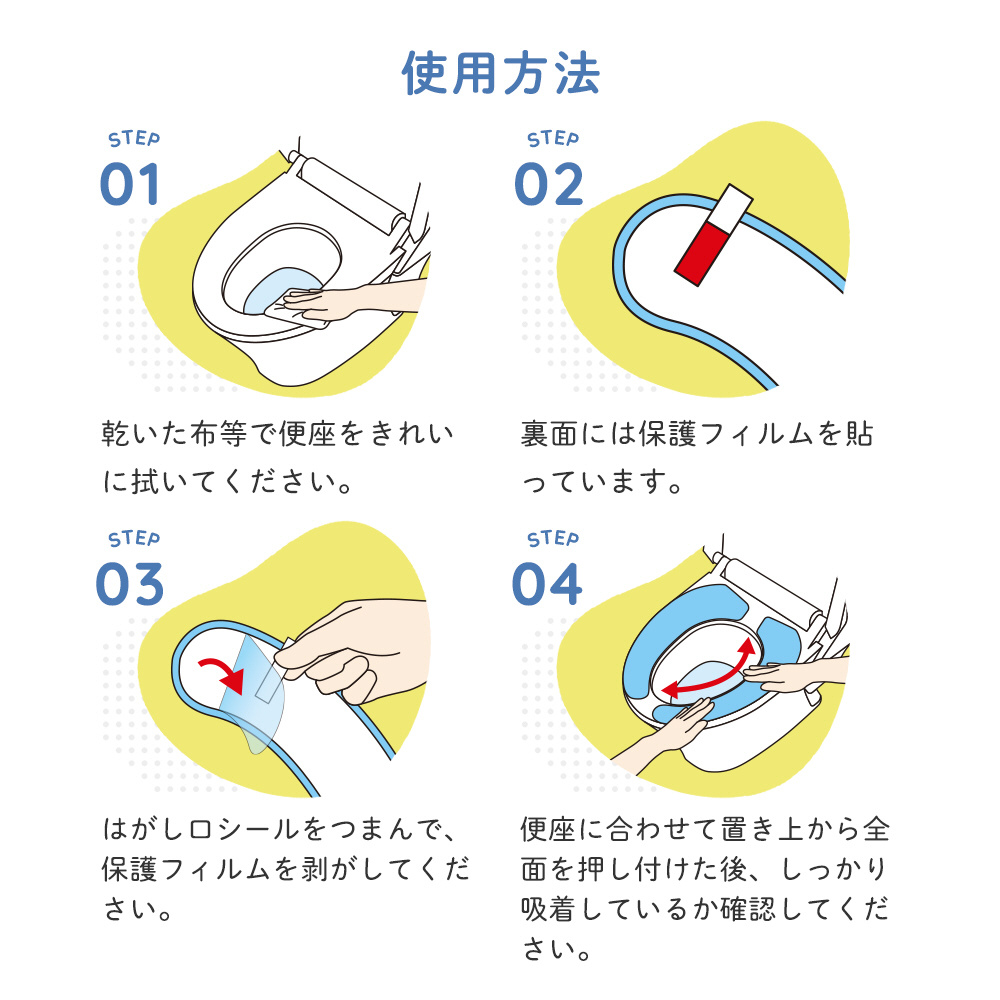 使用方法

STEP
01

乾いた布等で便座をきれいに拭いてください。

STEP
02

裏面には保護フィルムを貼っています。

STEP
03

はがし口シールをつまんで、保護フィルムを剥がしてください。

STEP
04

便座に合わせて置き上から全面を押し付けた後、しっかり吸着しているか確認してください。