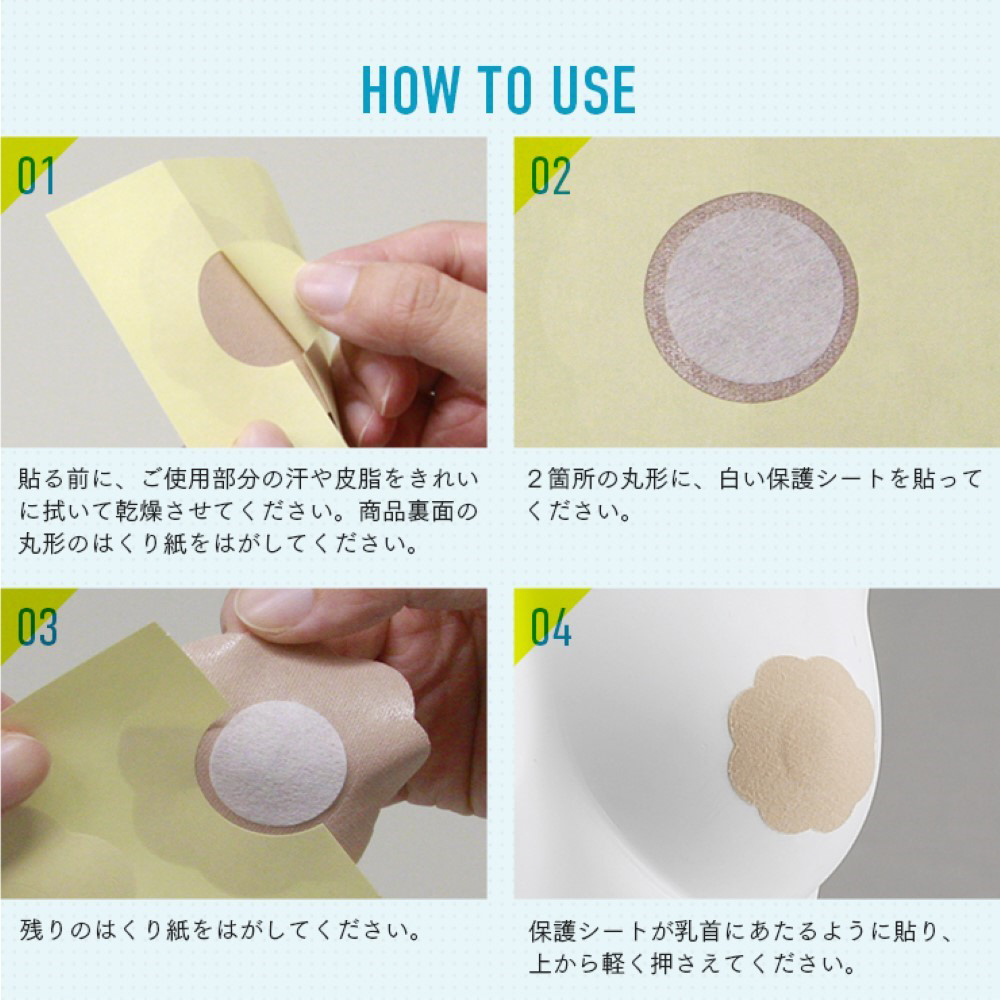 HOW TO USE

01

貼る前に、ご使用部分の汗や皮脂をきれいに拭いて乾燥させてください。商品裏面の丸形のはくり紙をはがしてください。

02

２箇所の丸形に、白い保護シートを貼ってください。

03

残りのはくり紙をはがしてください。

04

保護シートが乳首にあたるように貼り、上から軽く押さえてください。