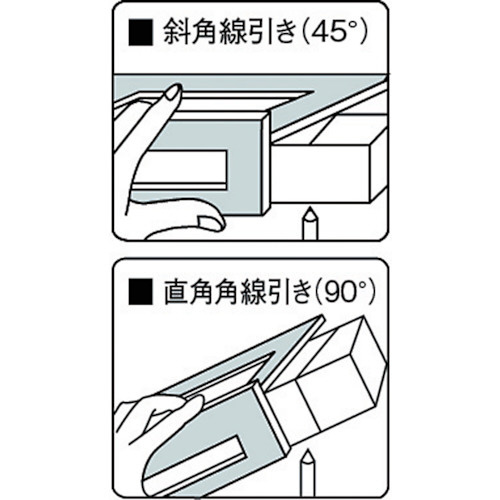 ■ 斜角線引き(45°)

■ 直角角線引き(90°)