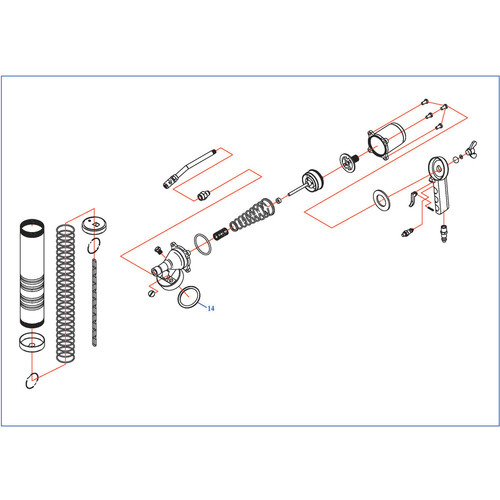 14