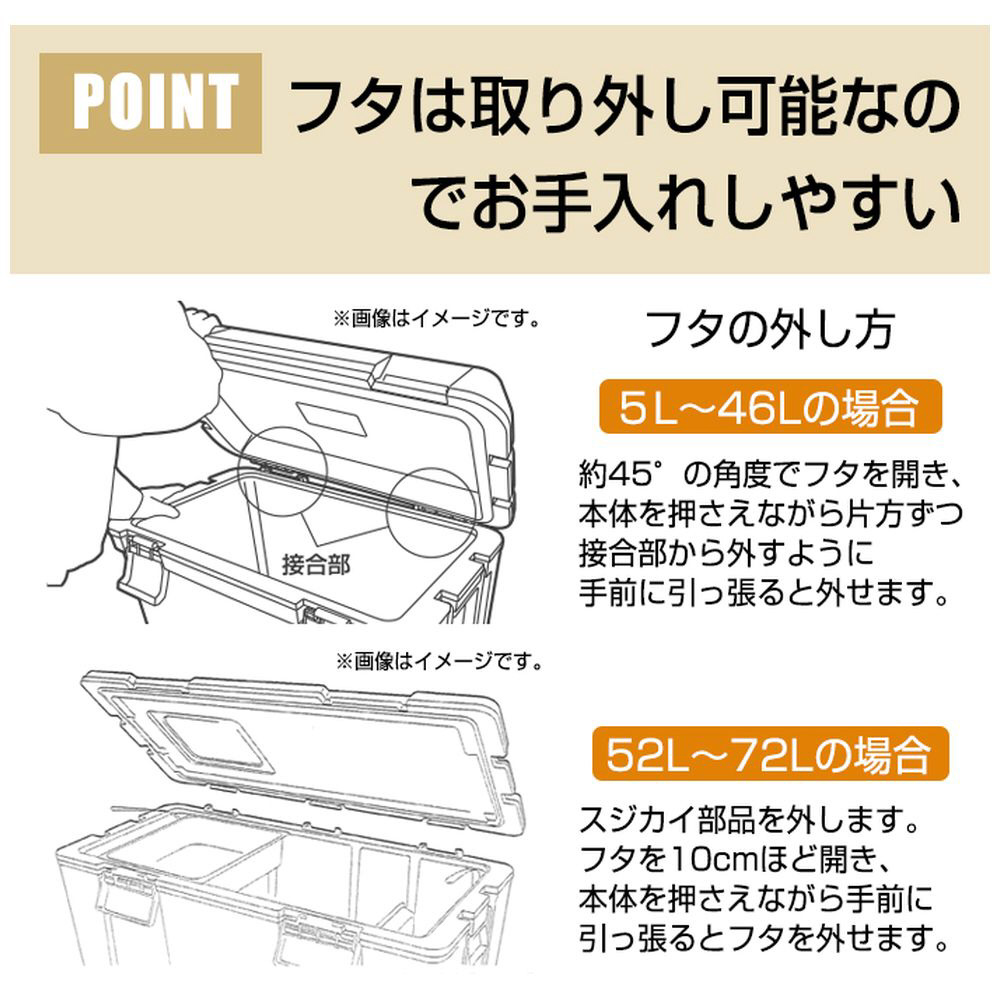 POINT フタは取り外し可能なのでお手入れしやすい

※画像はイメージです。

接合部

フタの外し方

5L～46Lの場合

約45°の角度でフタを開き、本体を押さえながら片方ずつ接合部から外すように手前に引っ張ると外せます。

※画像はイメージです。

52L～72Lの場合

スジカイ部品を外します。フタを10cmほど開き、本体を押さえながら手前に引っ張るとフタを外せます。