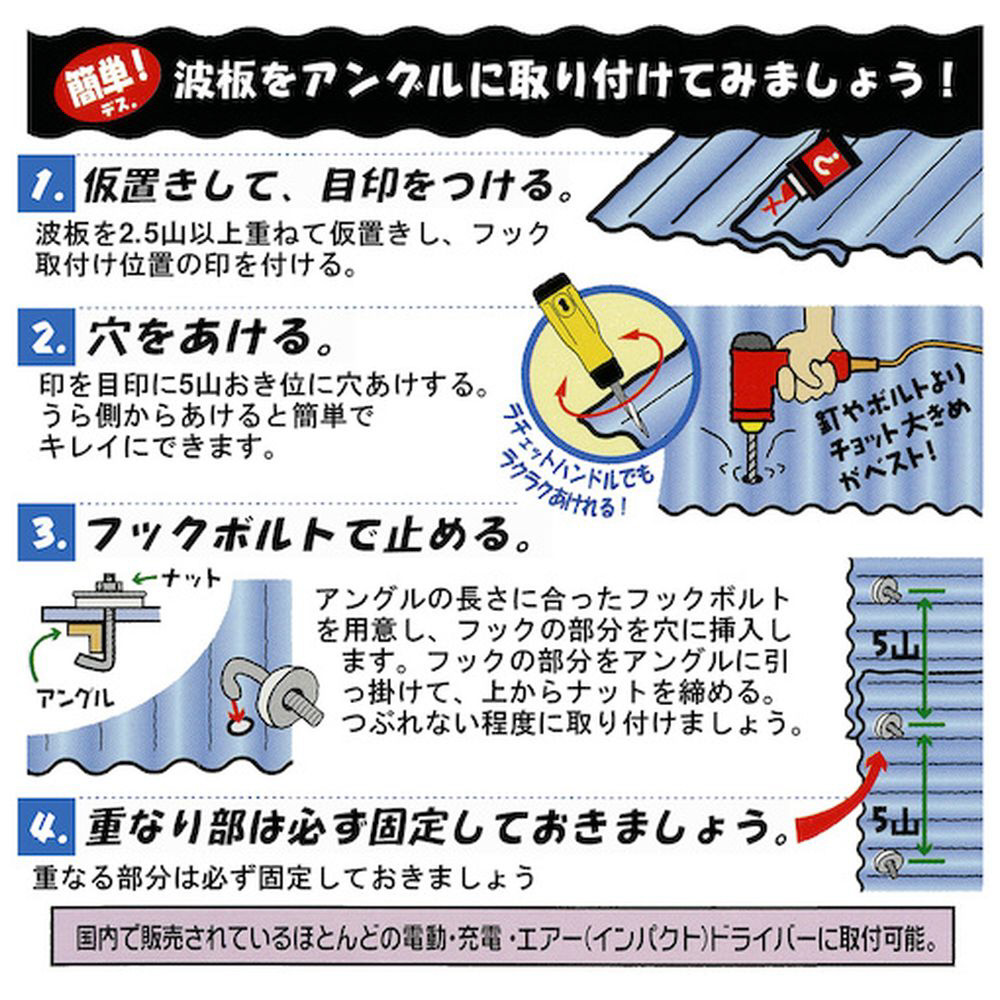 簡単!デス。 波板をアングルに取り付けてみましょう!

1. 仮置きして、目印をつける。

波板を2.5山以上重ねて仮置きし、フック取付け位置の印を付ける。

2. 穴をあける。

印を目印に5山おき位に穴あけする。うら側からあけると簡単でキレイにできます。

ラチェットハンドルでもラクラクあけれる!

釘やボルトよりチョット大きめがベスト!

3. フックボルトで止める。

ナット

アングル

アングルの長さに合ったフックボルトを用意し、フックの部分を穴に挿入します。フックの部分をアングルに引っ掛けて、上からナットを締める。つぶれない程度に取り付けましょう。

5山

5山

4. 重なり部は必ず固定しておきましょう。

重なる部分は必ず固定しておきましょう

国内で販売されているほとんどの電動・充電・エアー(インパクト)ドライバーに取付可能。