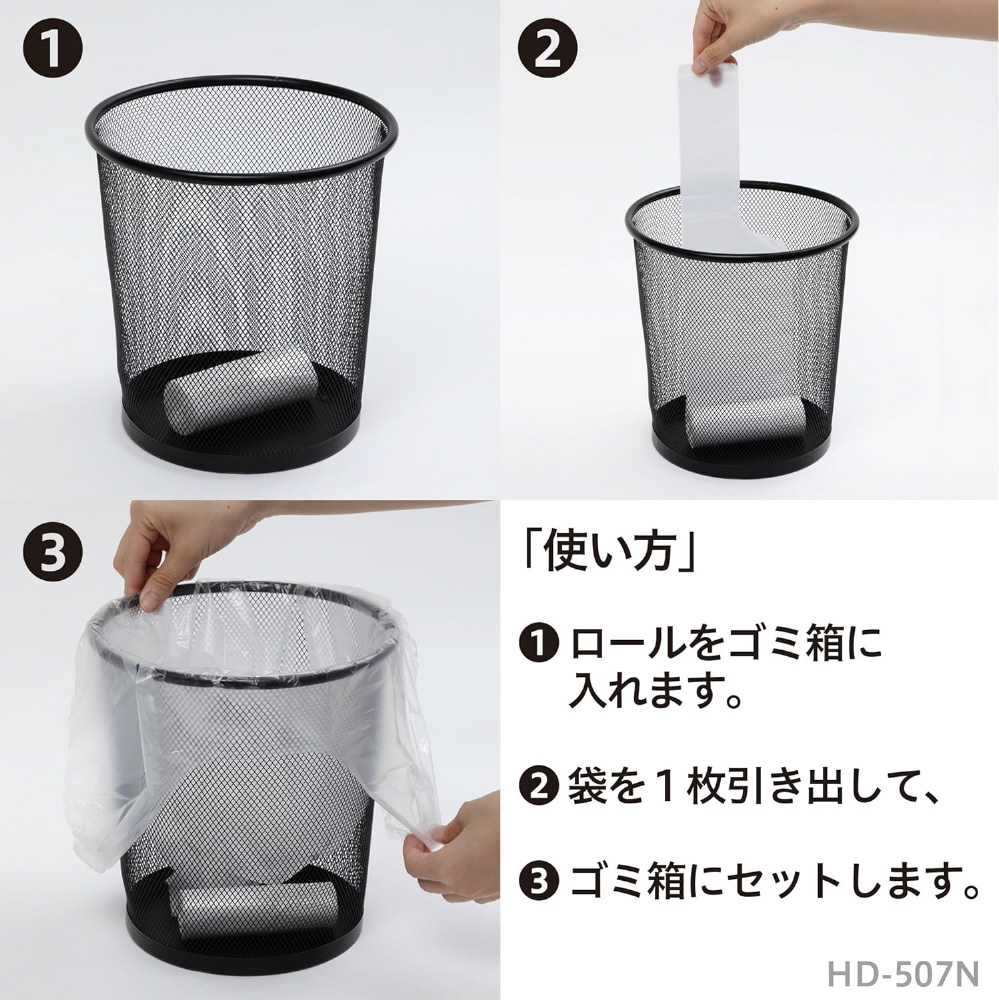 ❶

❷

❸

「使い方」

❶ ロールをゴミ箱に入れます。

❷ 袋を１枚引き出して、

❸ ゴミ箱にセットします。

HD-507N