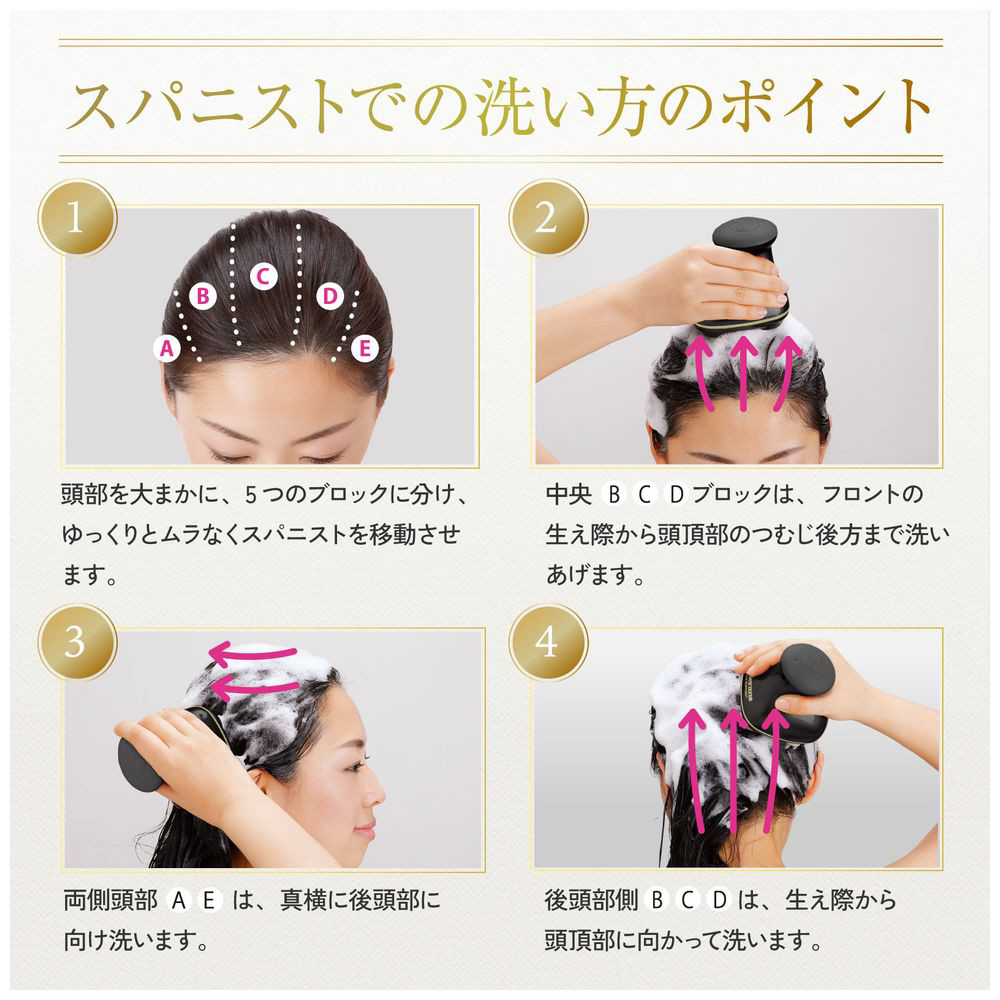 スパニストでの洗い方のポイント

1

A B C D E

頭部を大まかに、5つのブロックに分け、ゆっくりとムラなくスパニストを移動させます。

2

中央 B C D ブロックは、フロントの生え際から頭頂部のつむじ後方まで洗いあげます。

3

両側頭部 A E は、真横に後頭部に向け洗います。

4

後頭部側 B C D は、生え際から頭頂部に向かって洗います。