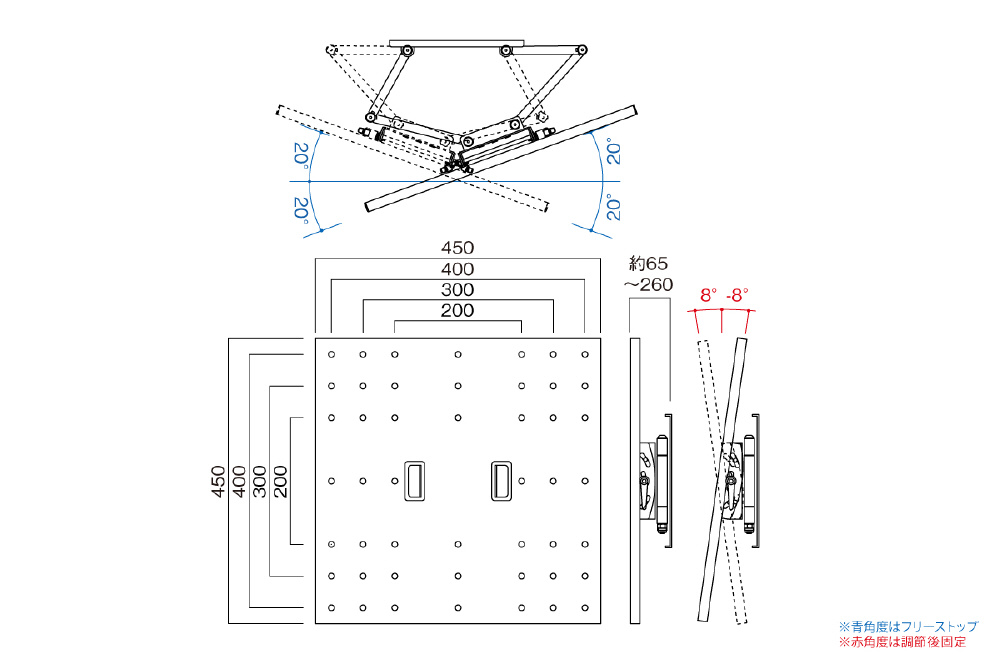 20°
20°
20°
20°

450
400
300
200

約65
～260

8° -8°

450
400
300
200

※青角度はフリーストップ
※赤角度は調節後固定