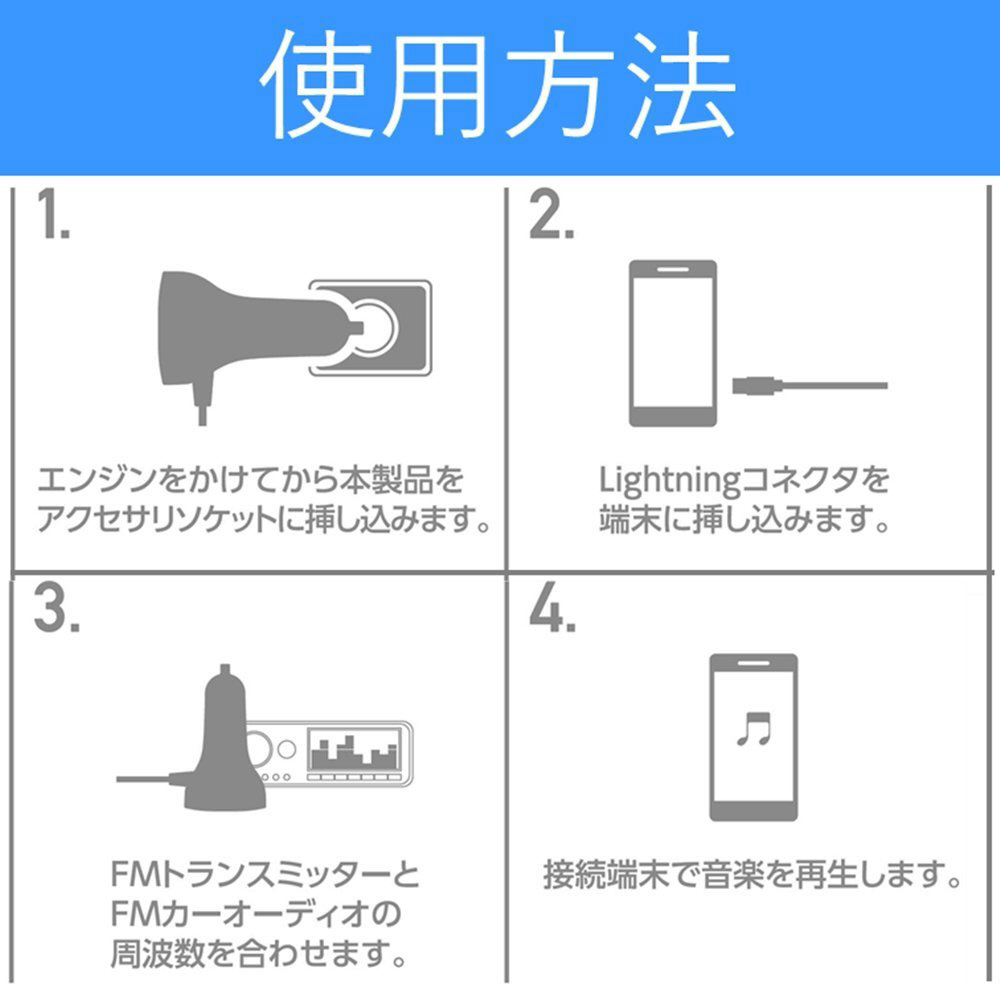 使用方法

1.

エンジンをかけてから本製品をアクセサリソケットに挿し込みます。

2.

Lightningコネクタを端末に挿し込みます。

3.

FMトランスミッターとFMカーオーディオの周波数を合わせます。

4.

接続端末で音楽を再生します。