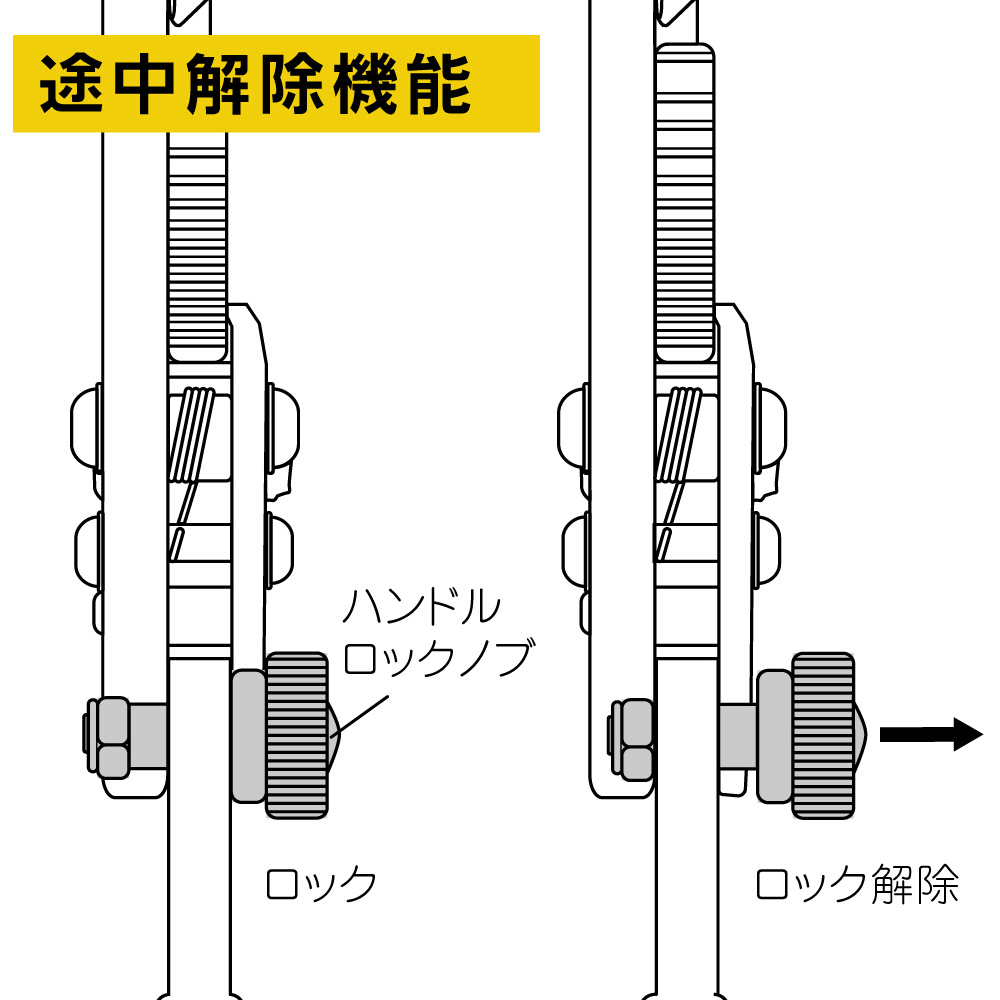 途中解除機能

ハンドル
ロックノブ

ロック

ロック解除