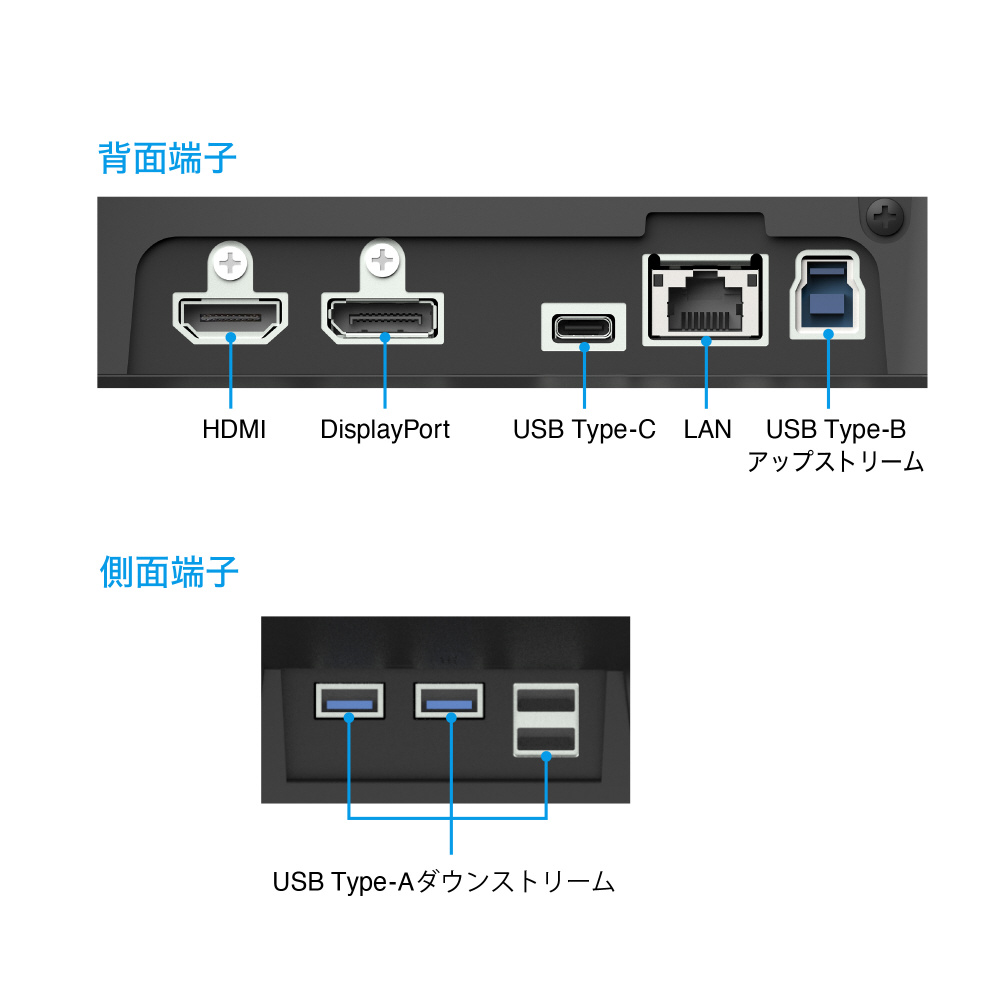 背面端子

HDMI

DisplayPort

USB Type-C

LAN

USB Type-B
アップストリーム

側面端子

USB Type-Aダウンストリーム