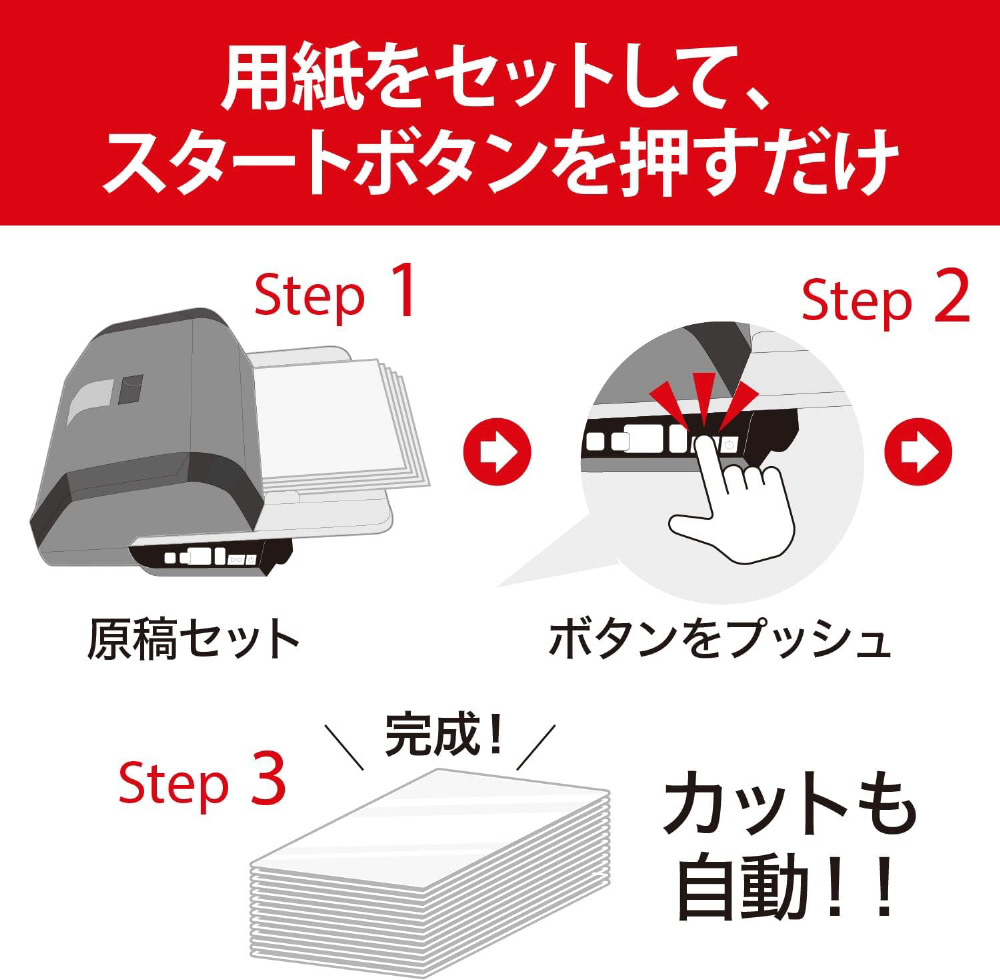 用紙をセットして、
スタートボタンを押すだけ

Step 1

原稿セット

Step 2

ボタンをプッシュ

Step 3

完成！

カットも
自動！！