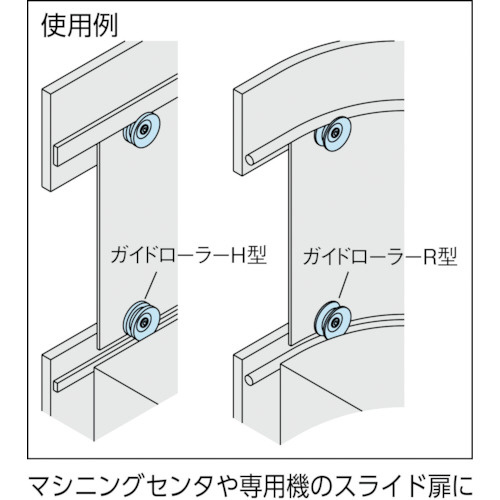 使用例

ガイドローラーH型

ガイドローラーR型

マシニングセンタや専用機のスライド扉に