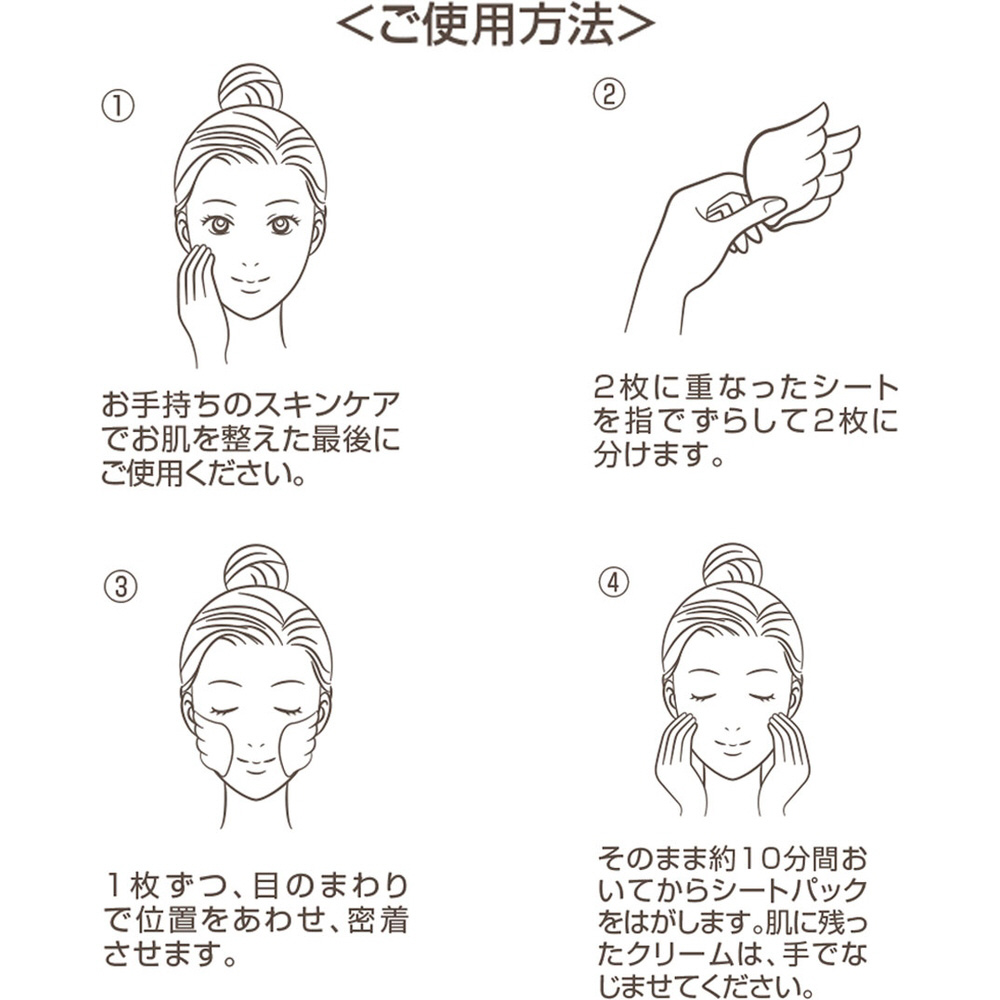 ＜ご使用方法＞

①

お手持ちのスキンケアでお肌を整えた最後にご使用ください。

②

２枚に重なったシートを指でずらして２枚に分けます。

③

１枚ずつ、目のまわりで位置をあわせ、密着させます。

④

そのまま約１０分間おいてからシートパックをはがします。肌に残ったクリームは、手でなじませてください。